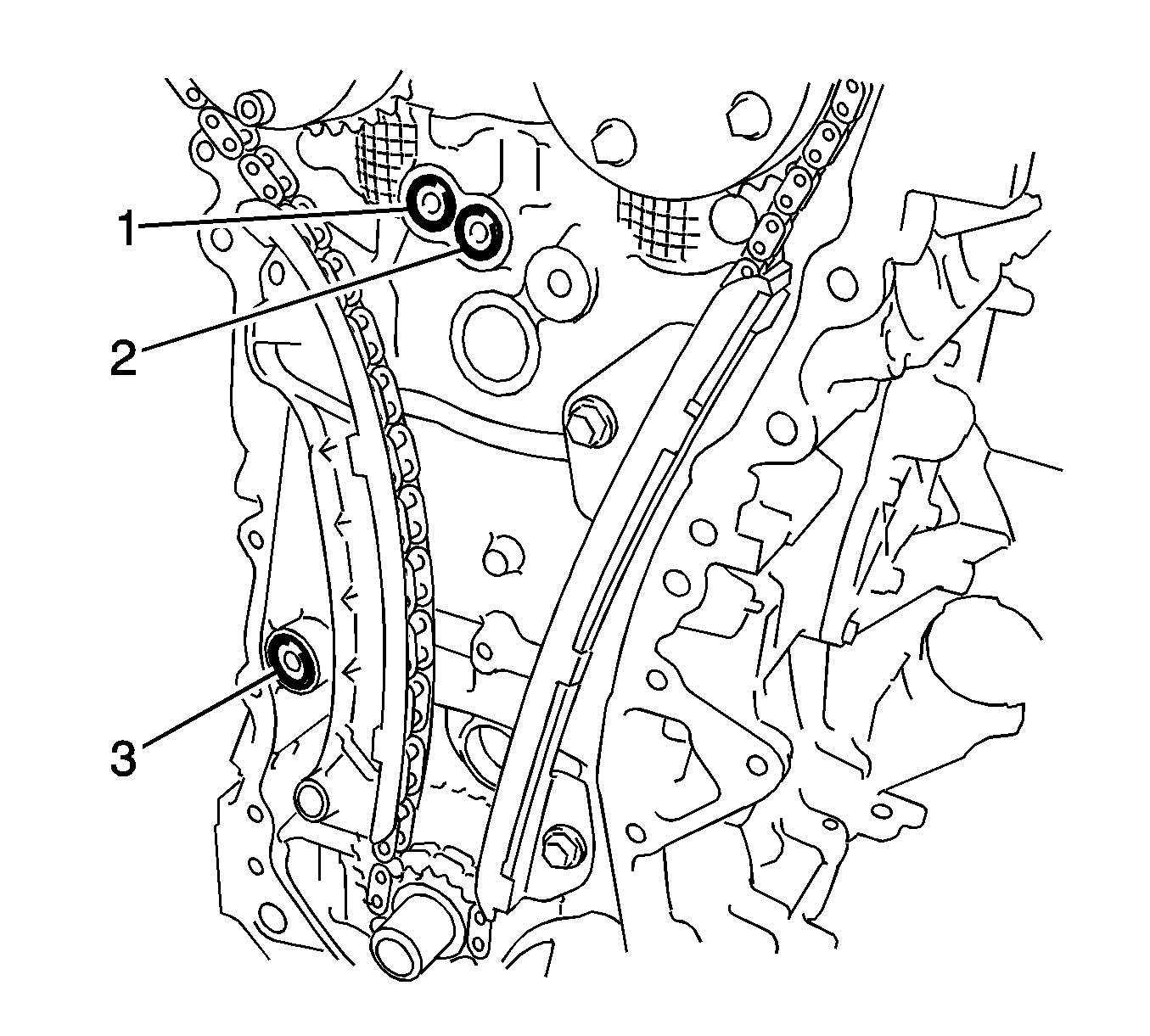 1
2
3