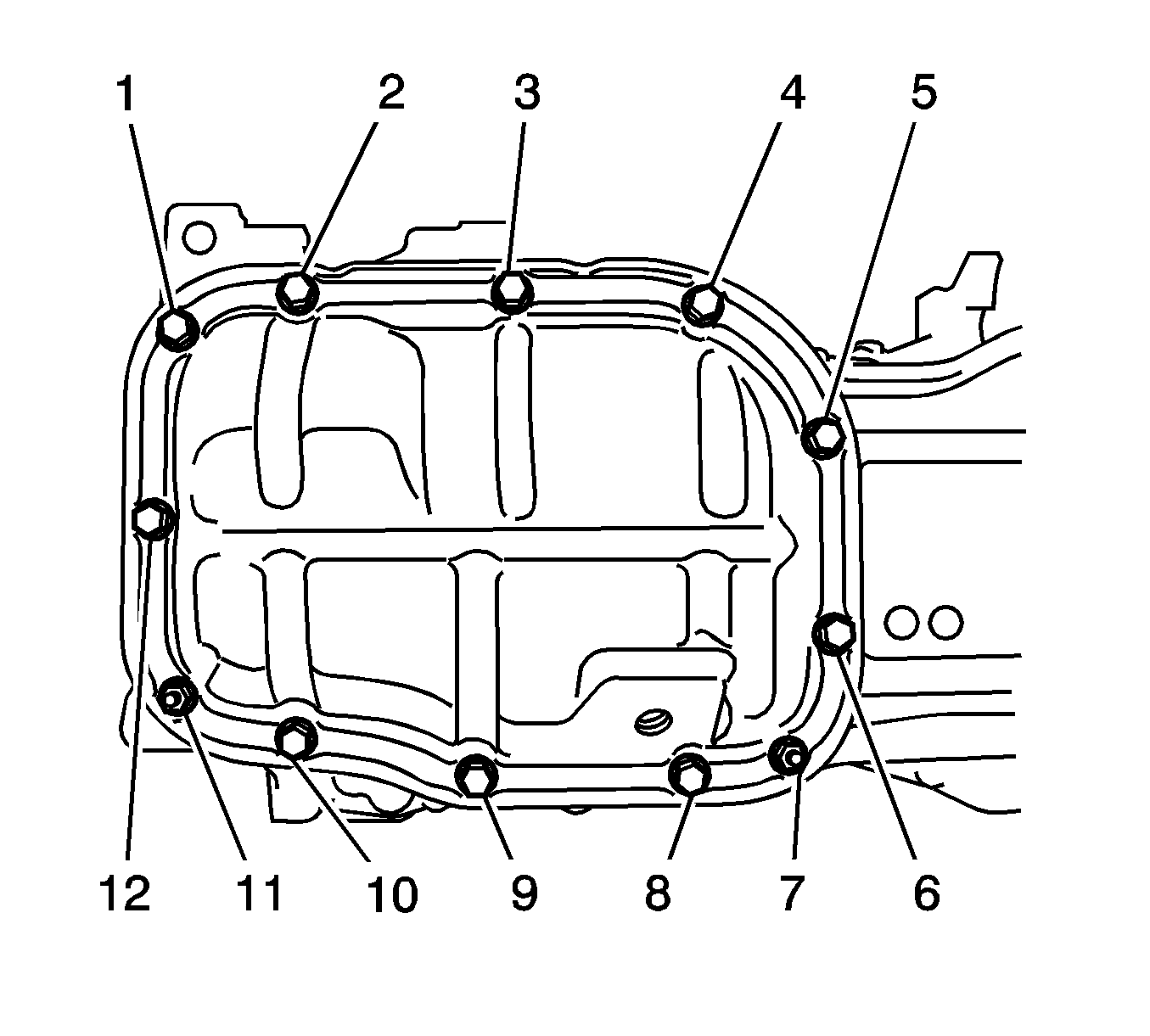 1
2
3
4
5
12
11
10
9
8
7
6