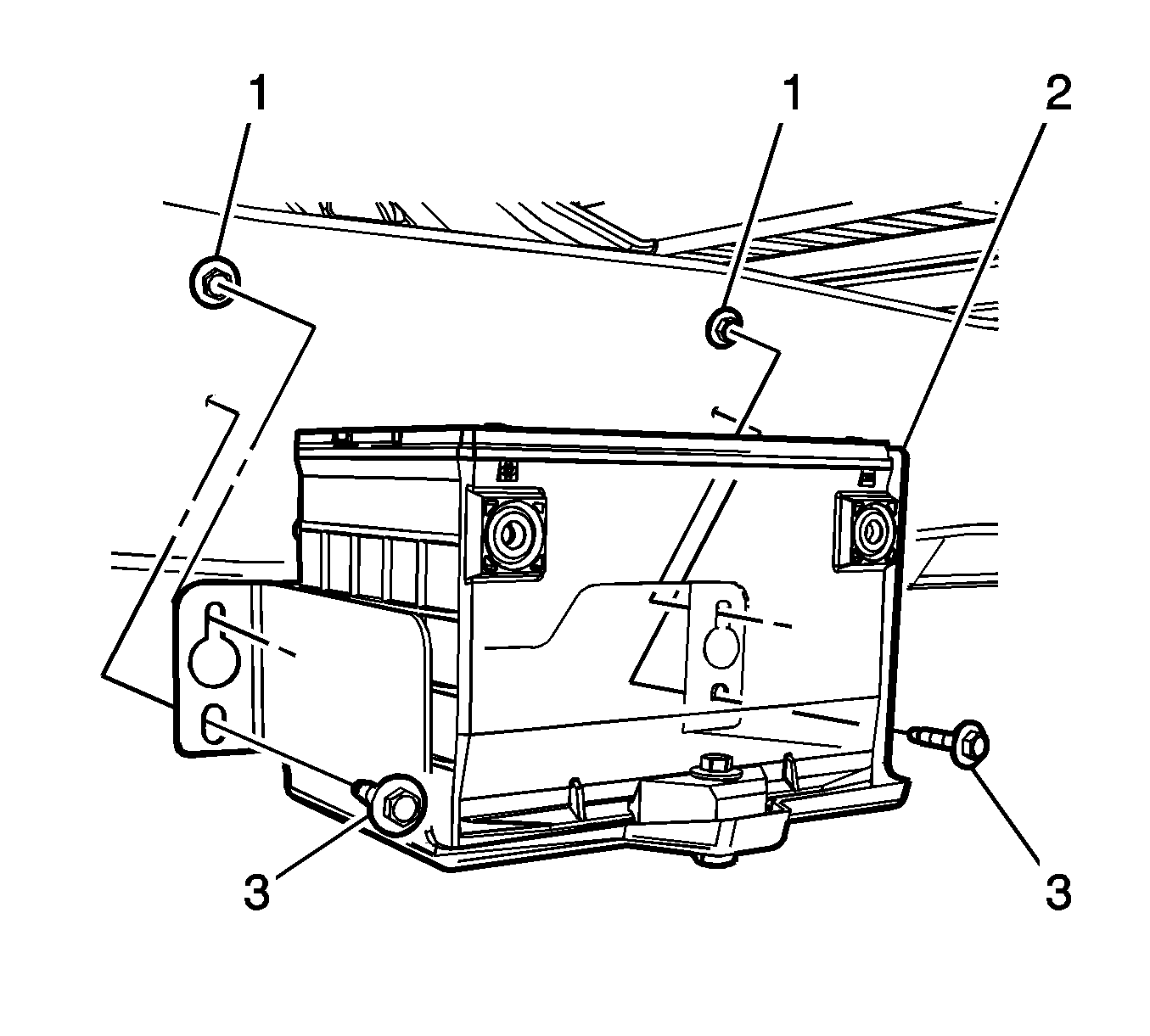 1
1
2
3
3