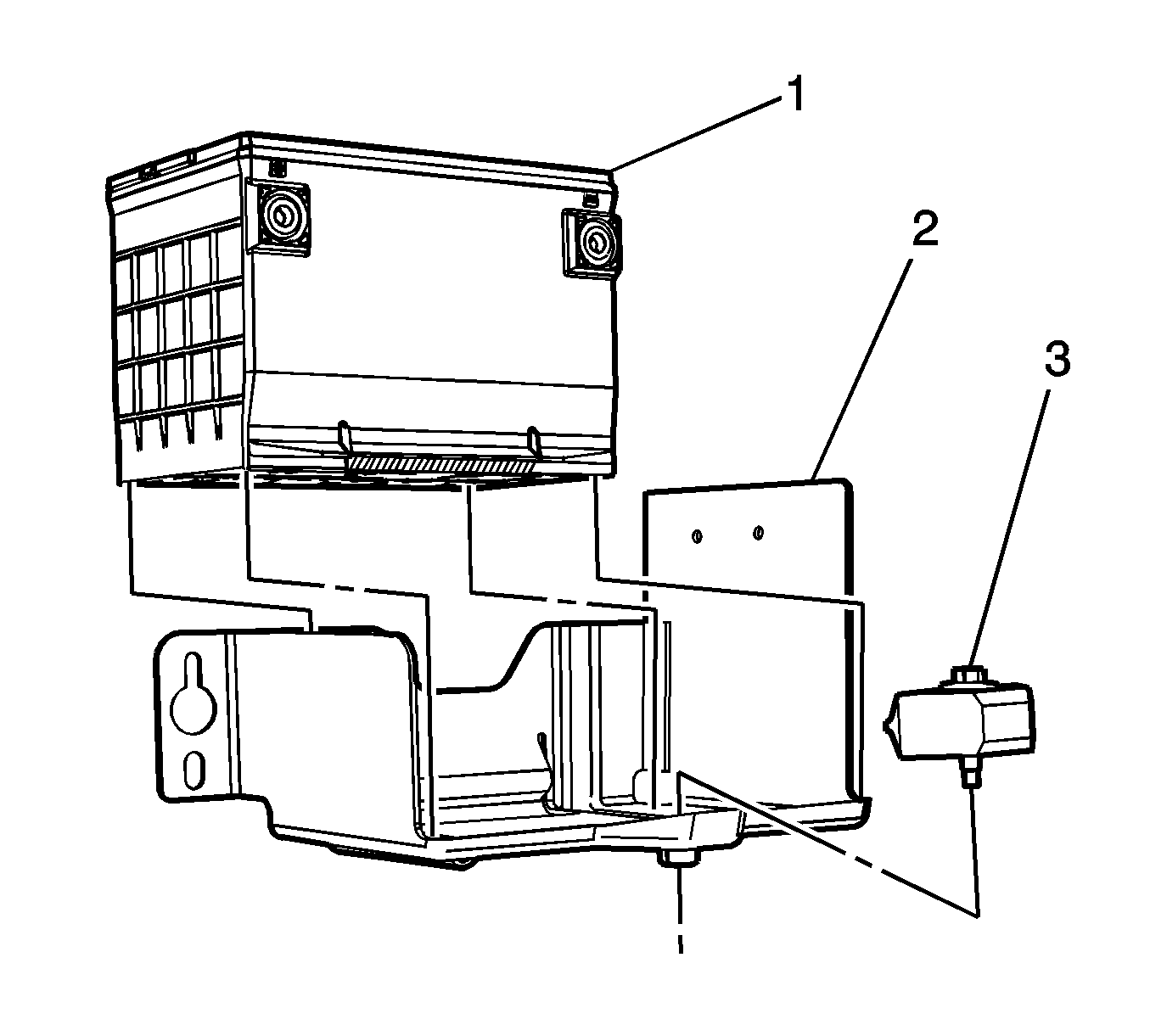 1
2
3