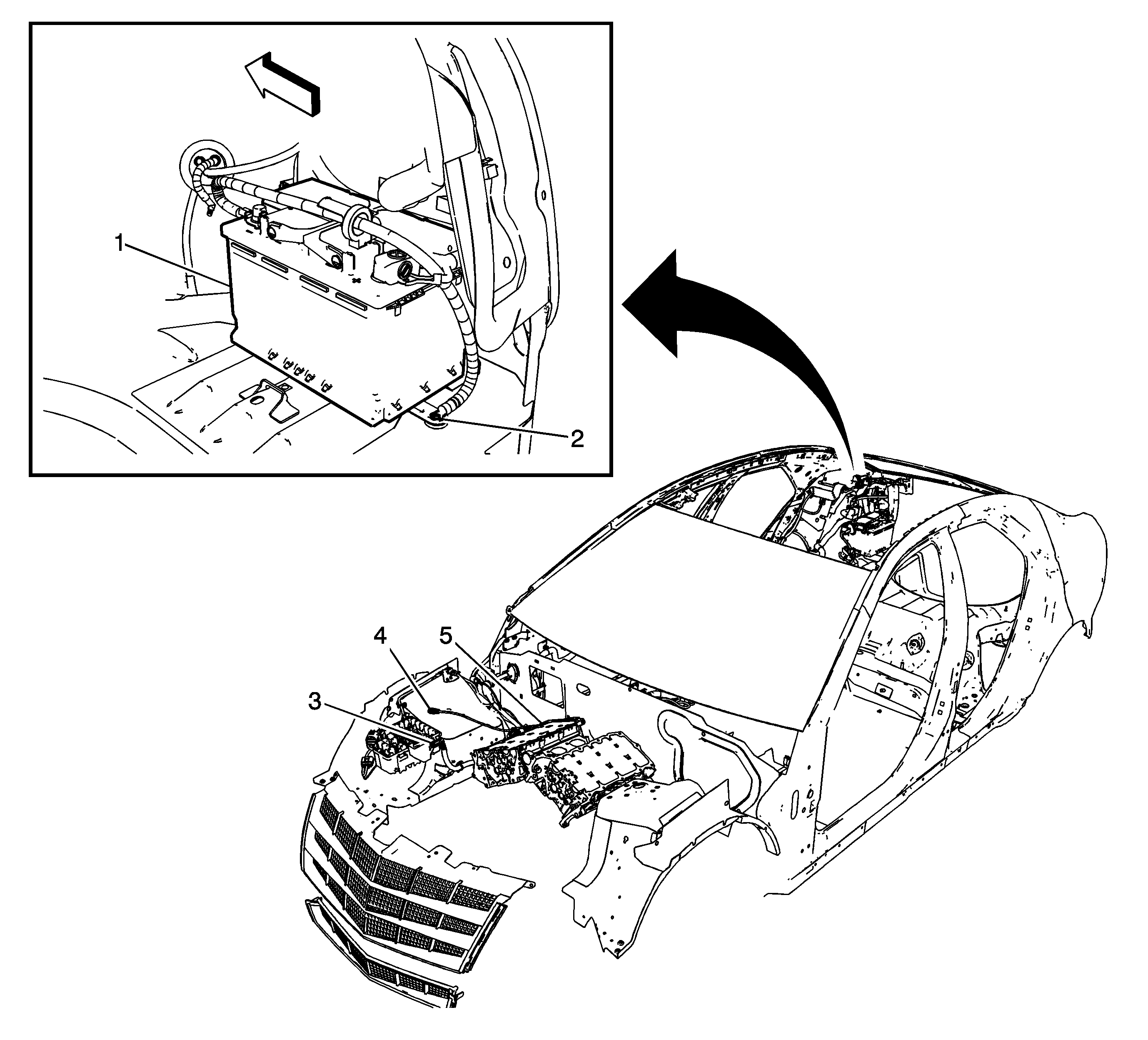 1
2
4
5
3