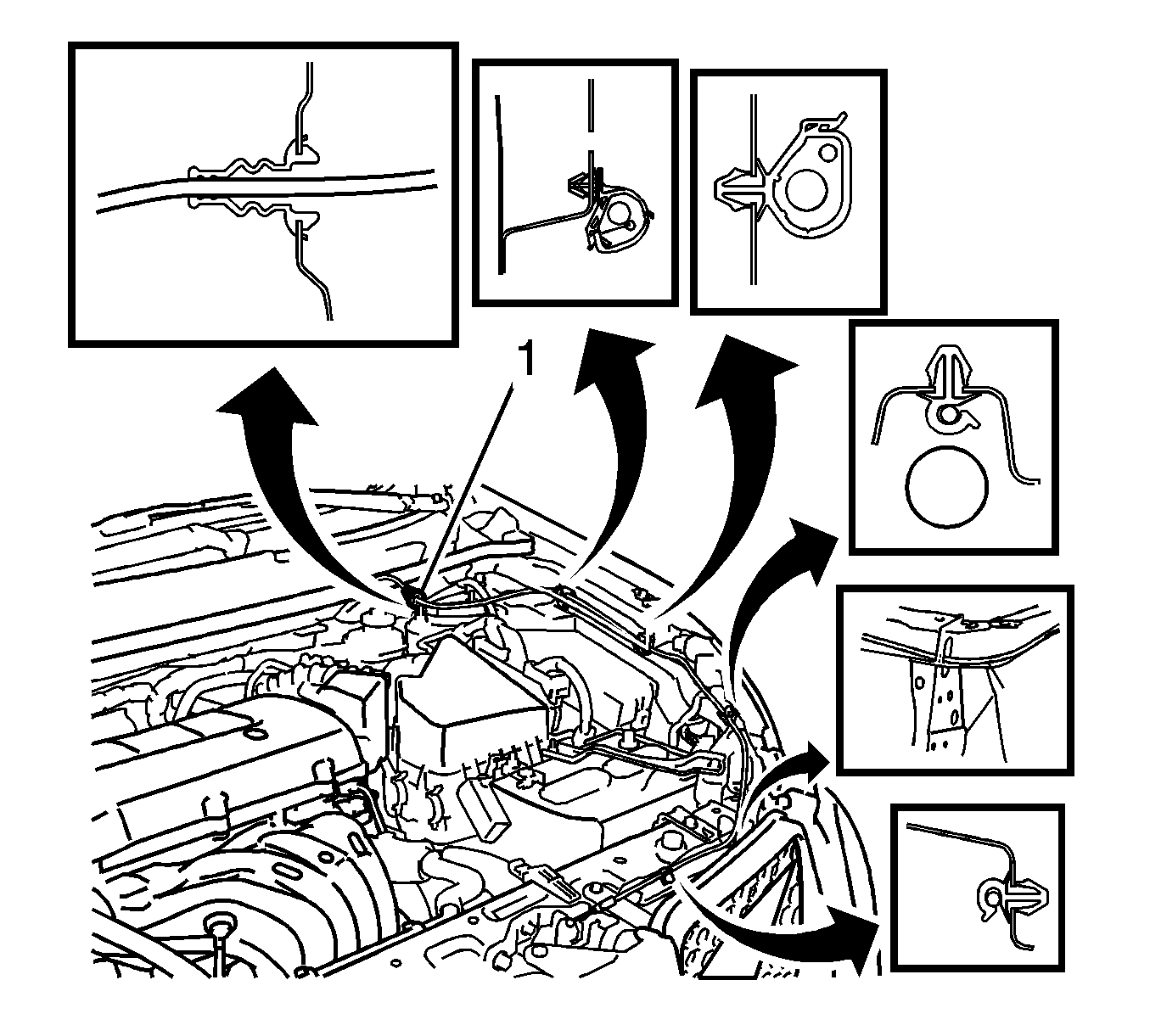 1