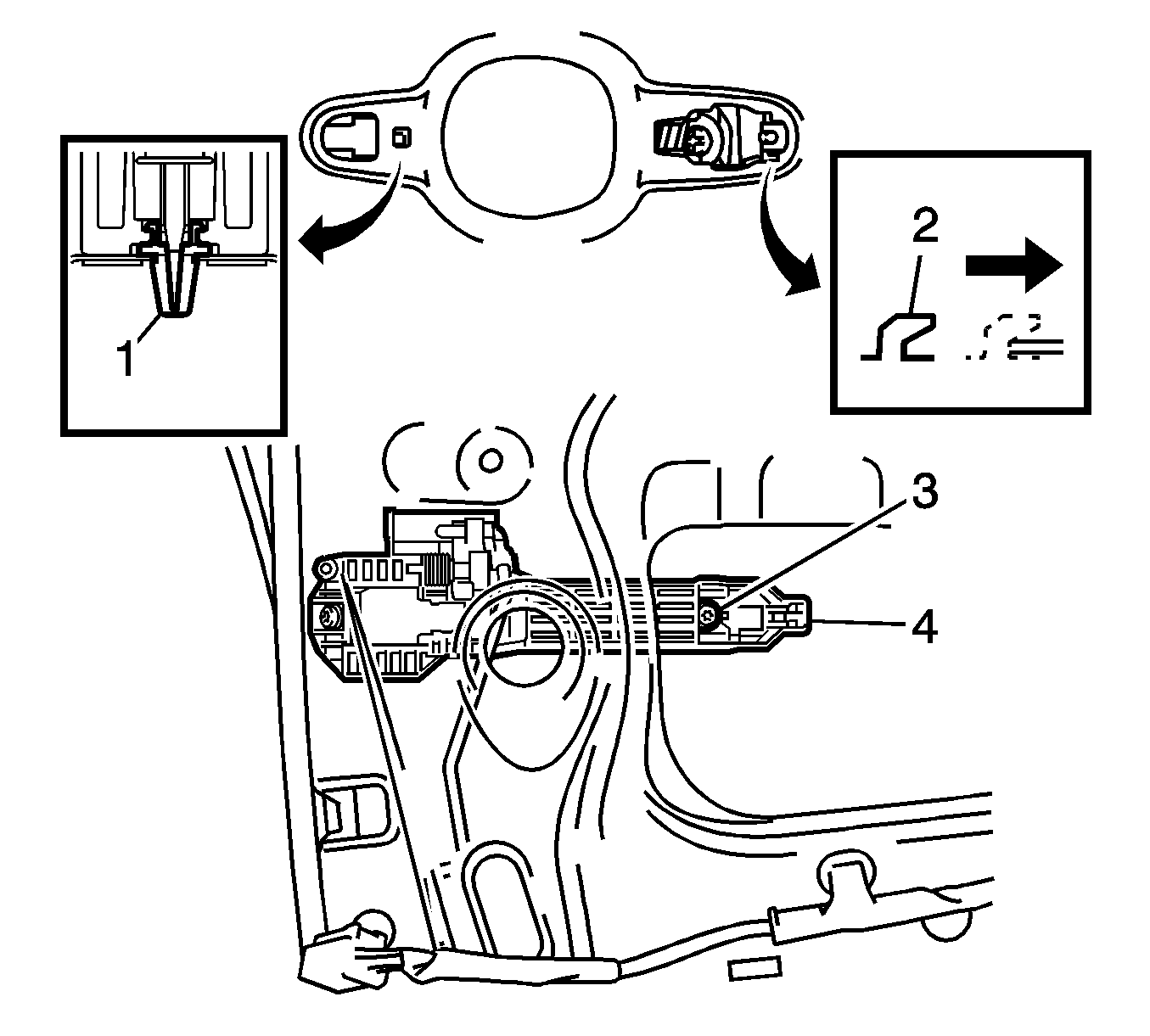 1

2

3

4