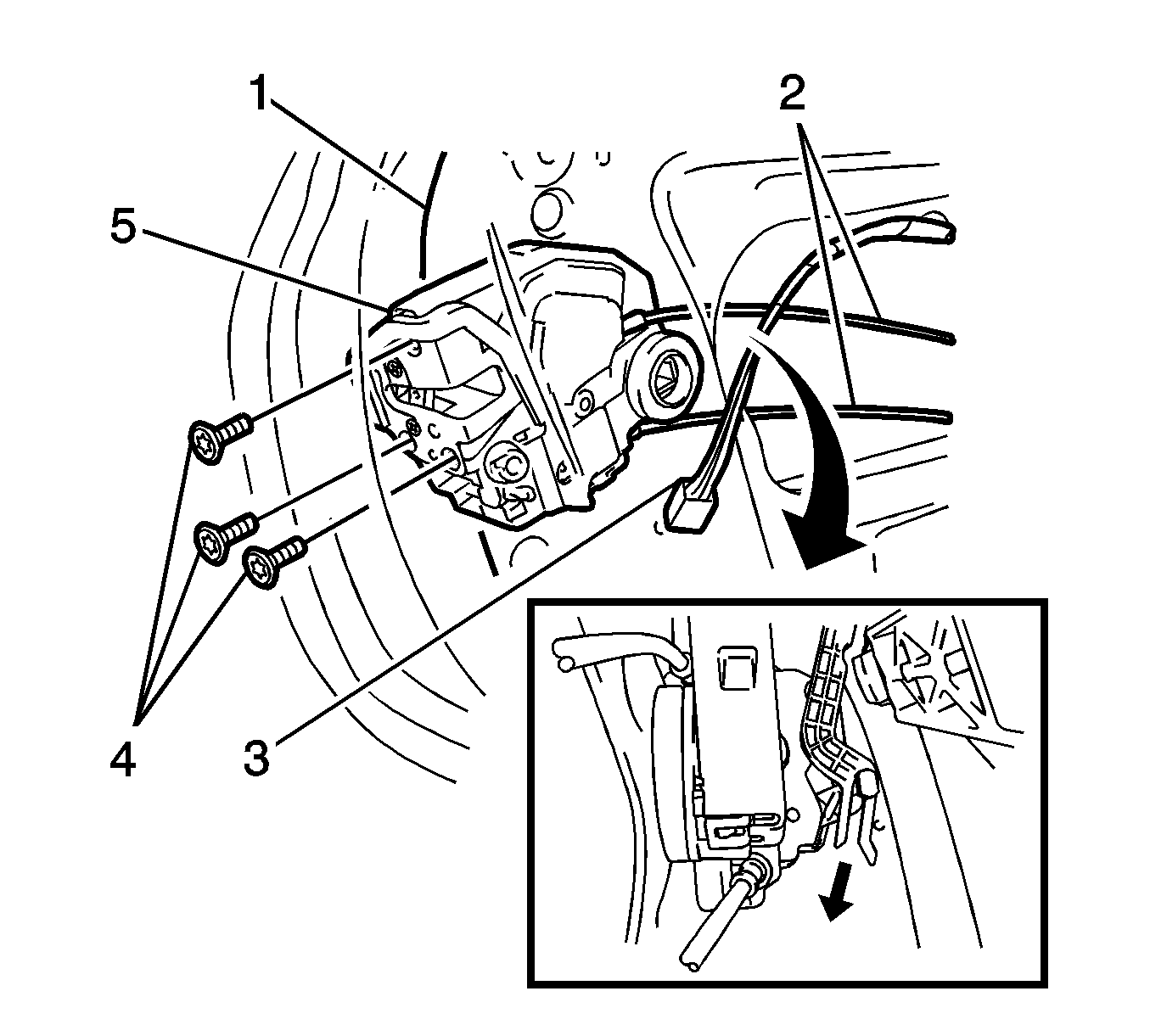 1
2
5
4
3