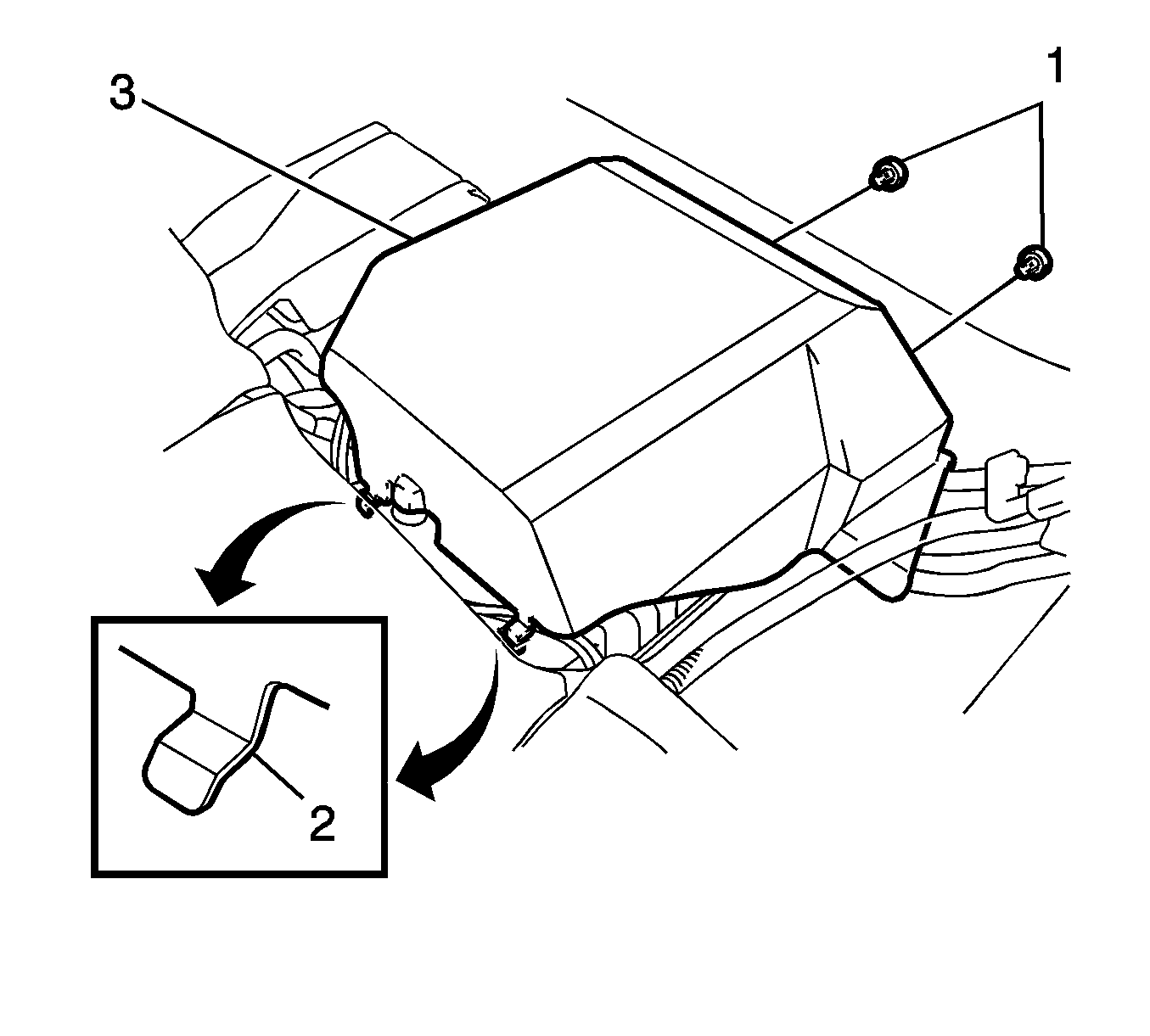 3
1
2