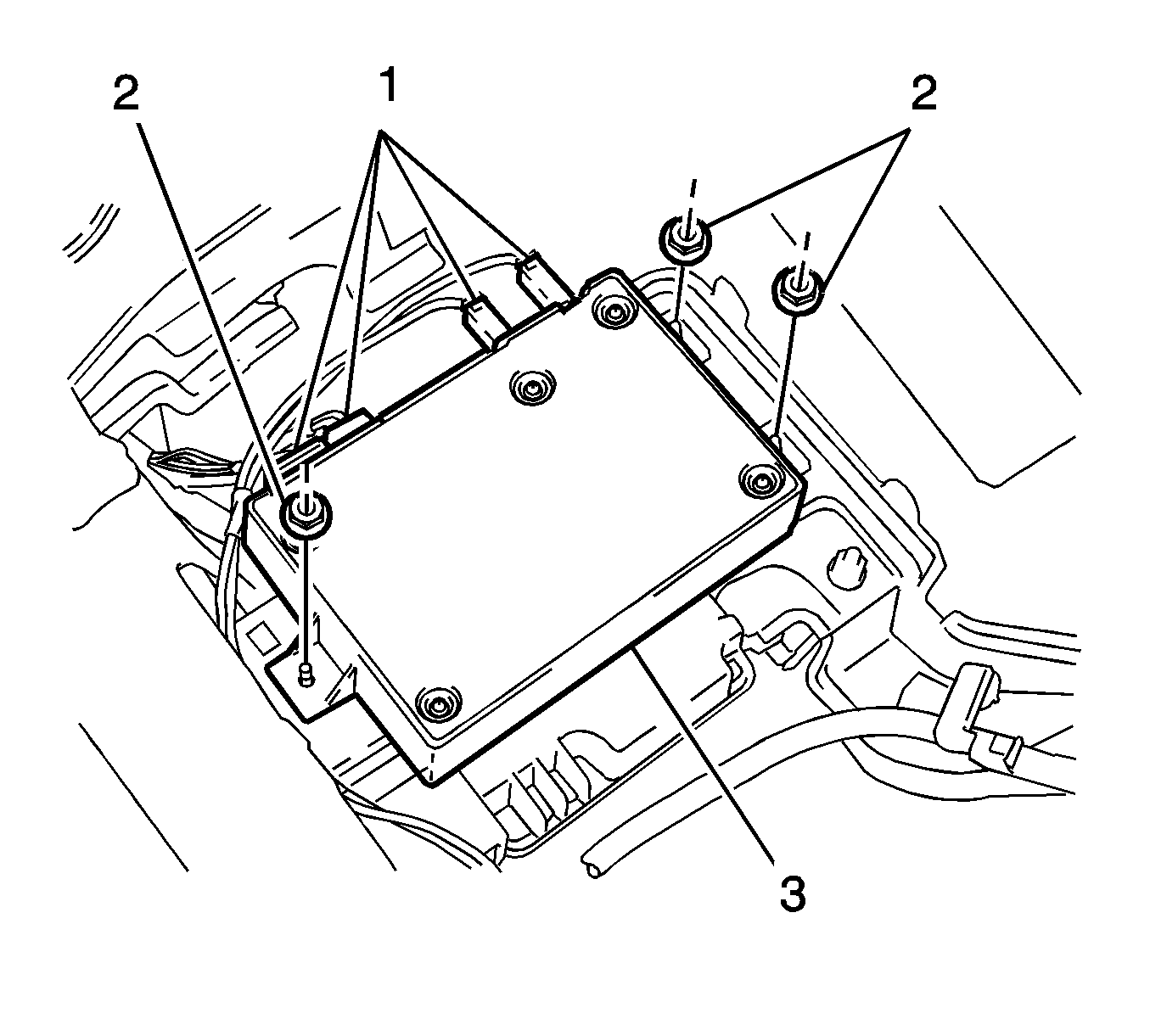 2
1
2
3