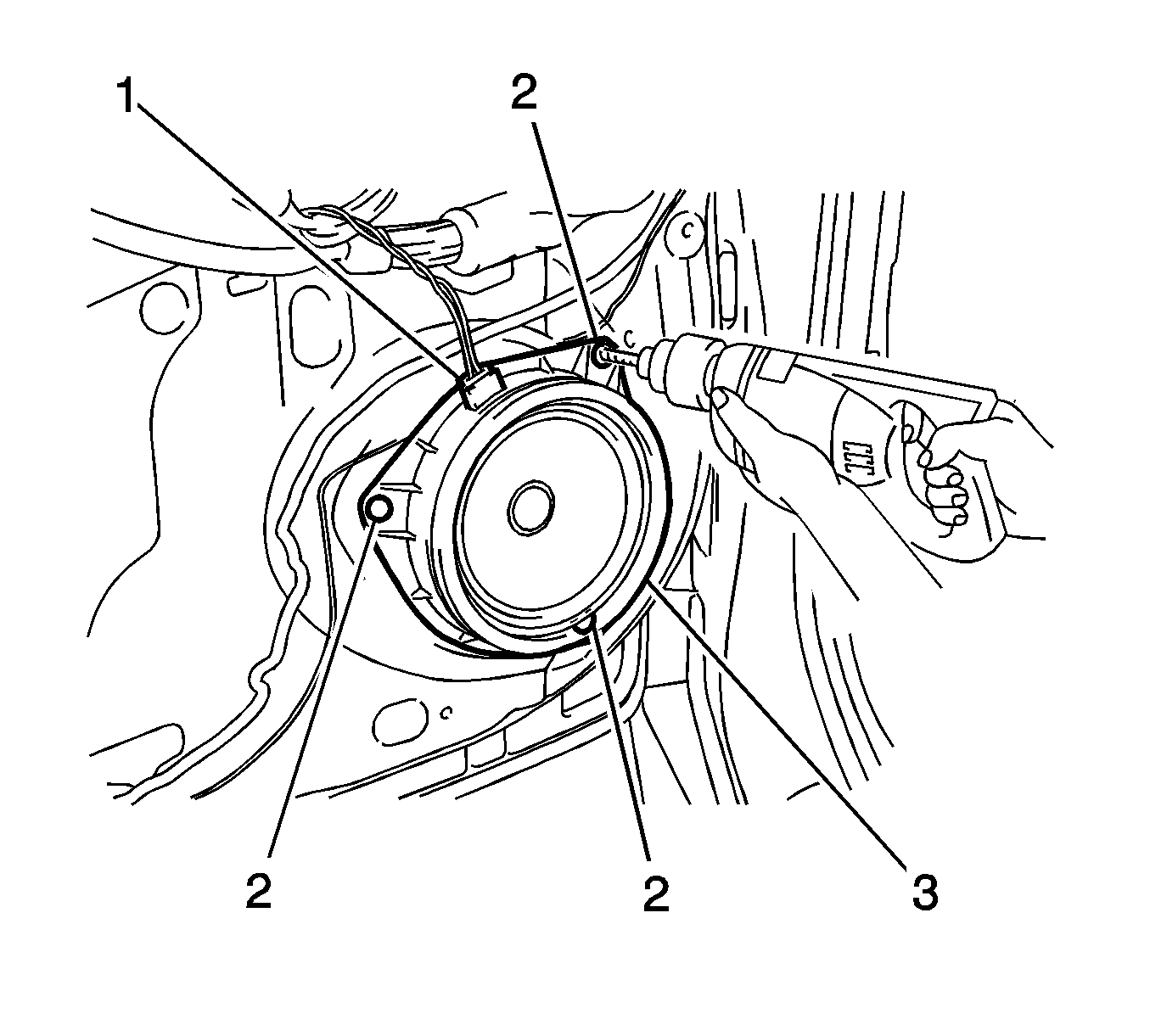 1
2
2
2
3