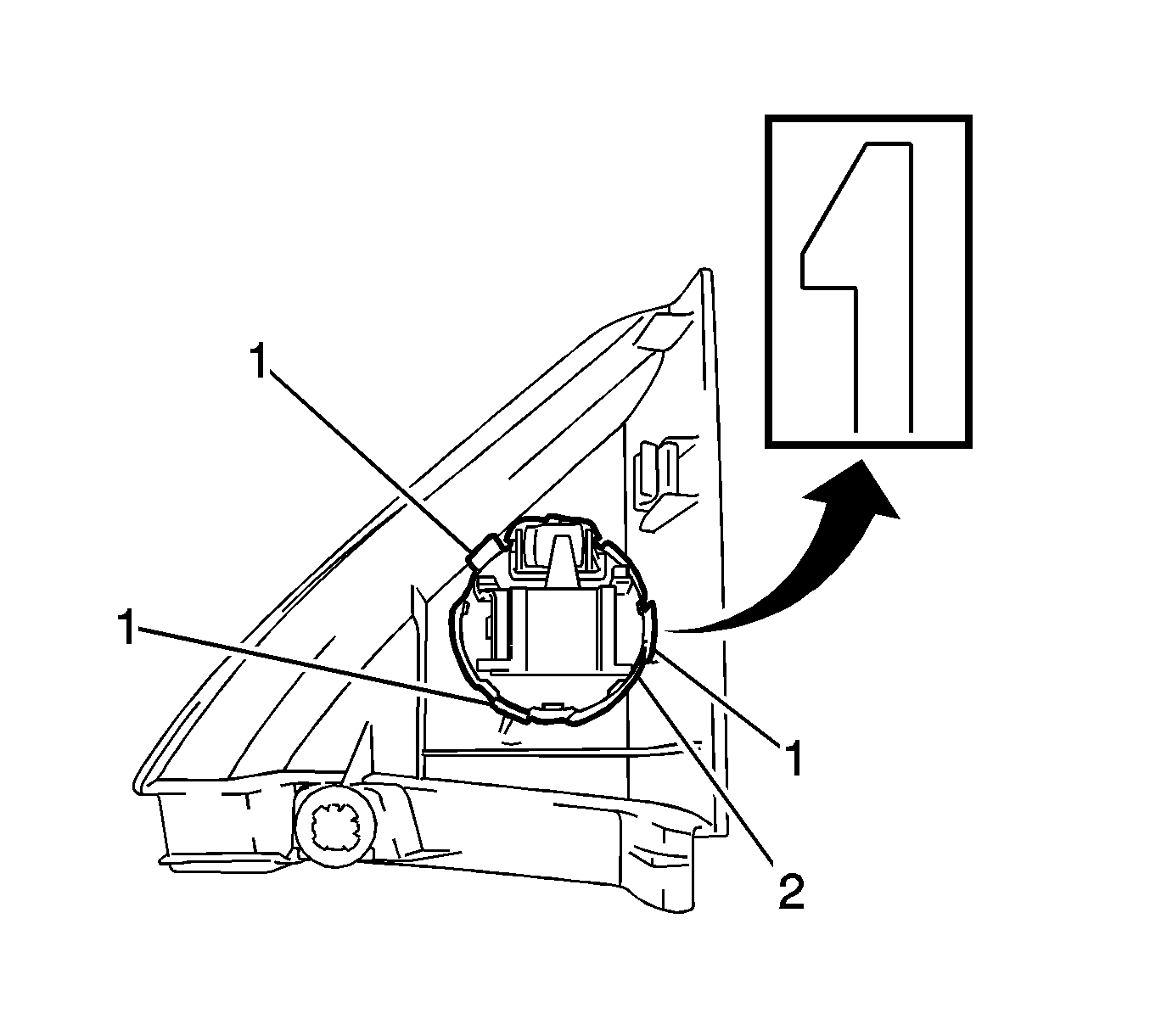 1
1
1
2