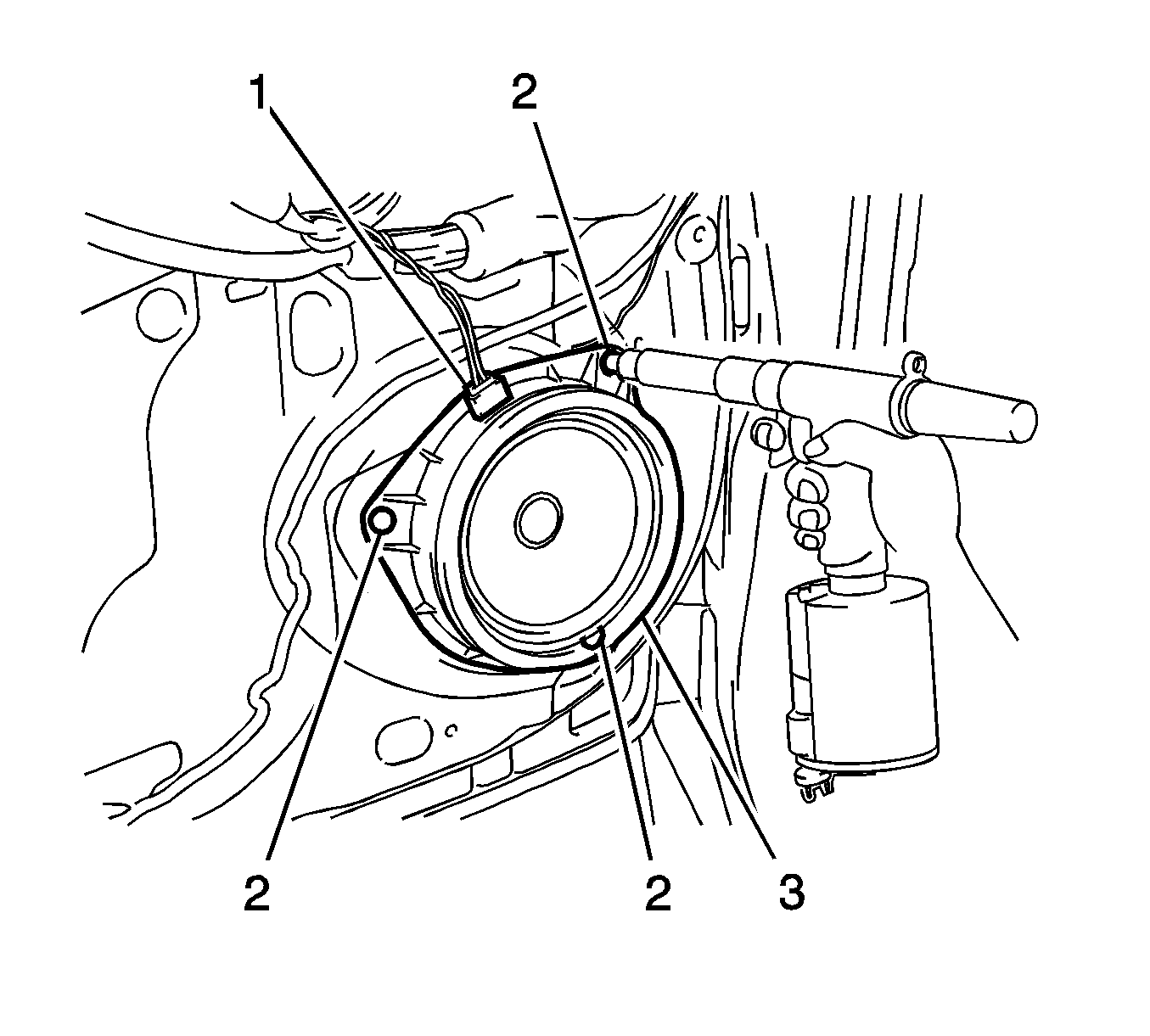 1
2
2
2
3