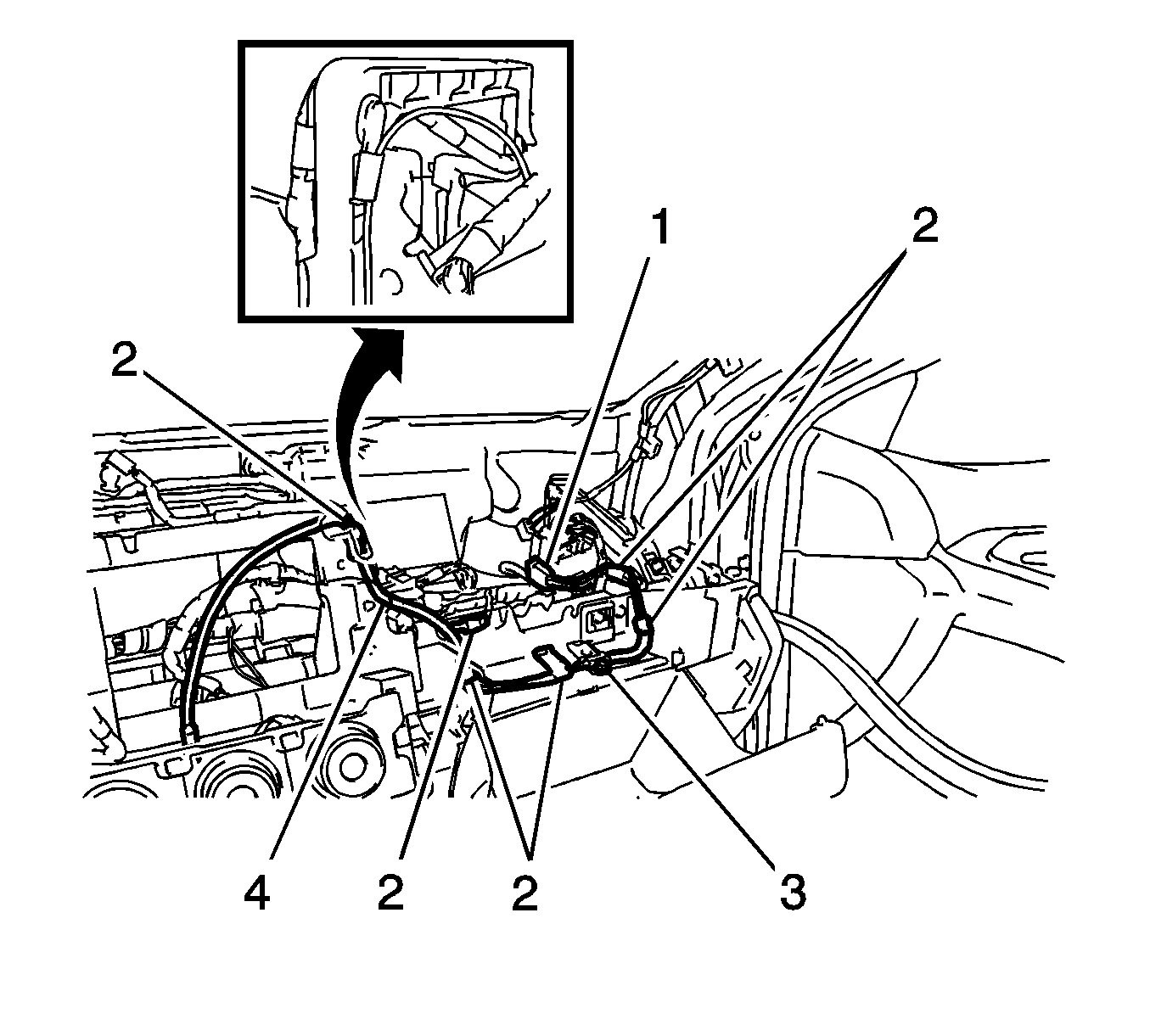 1
2
2
4
2
2
3