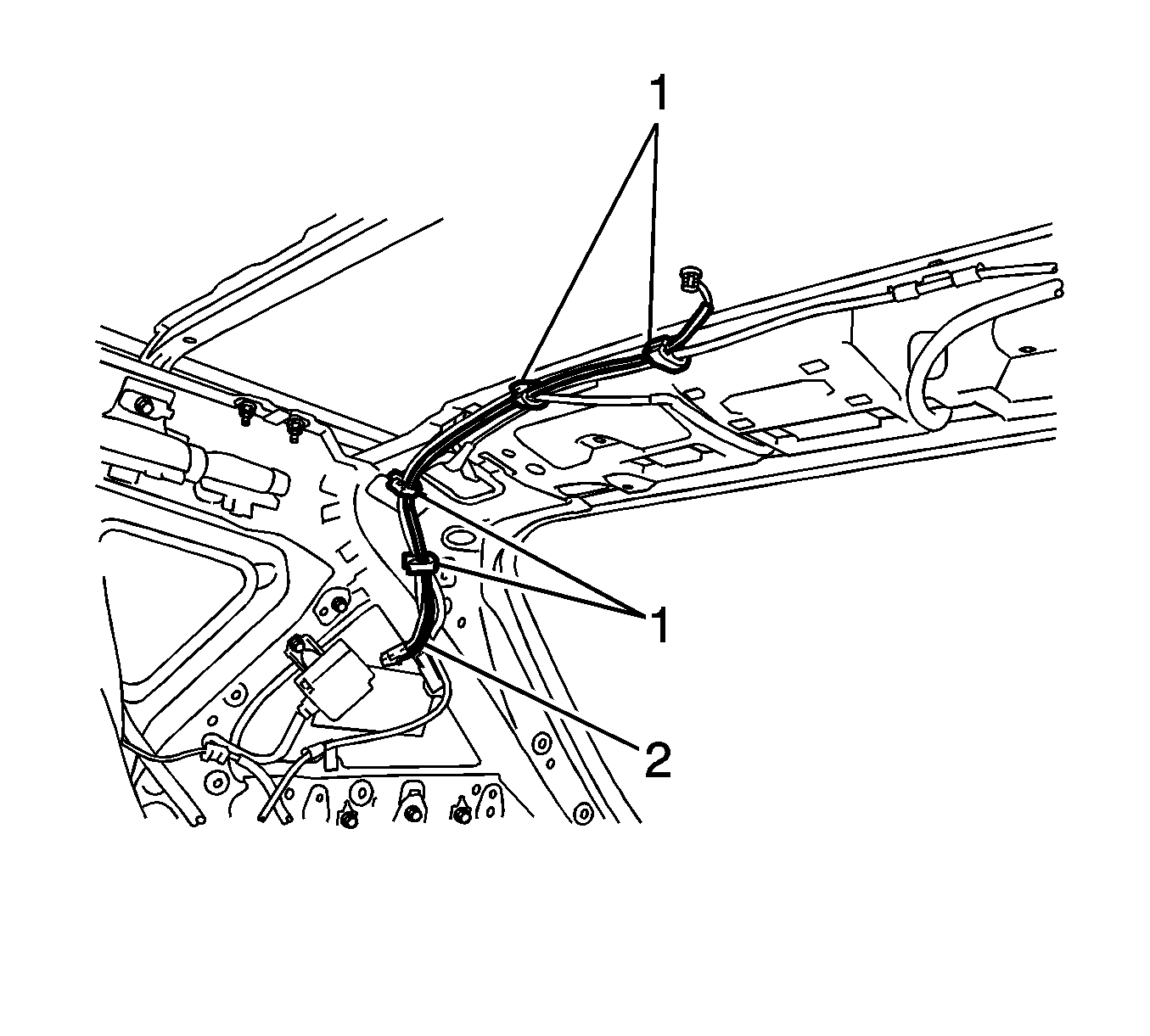 1
1
2