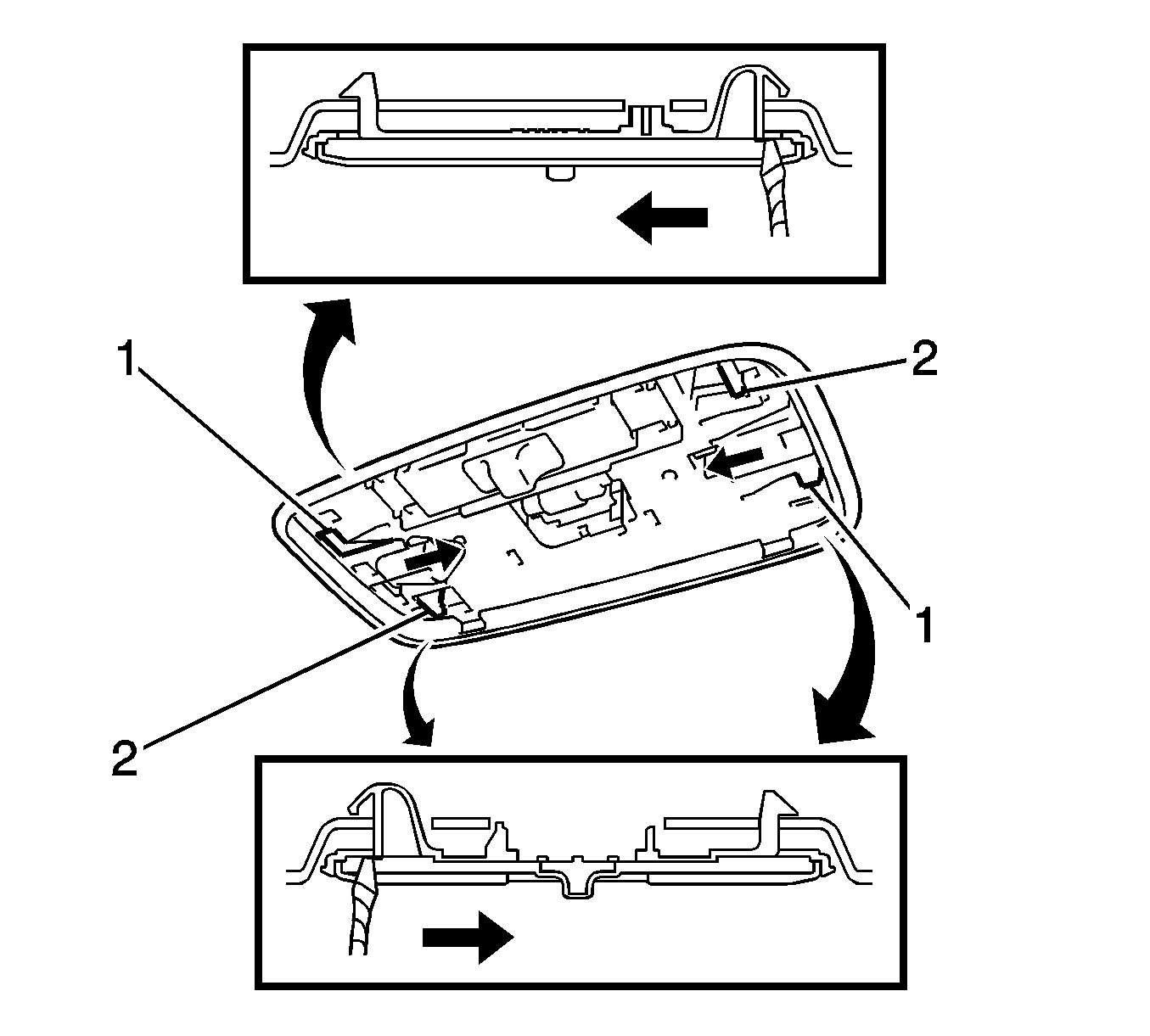 1
2
1
2