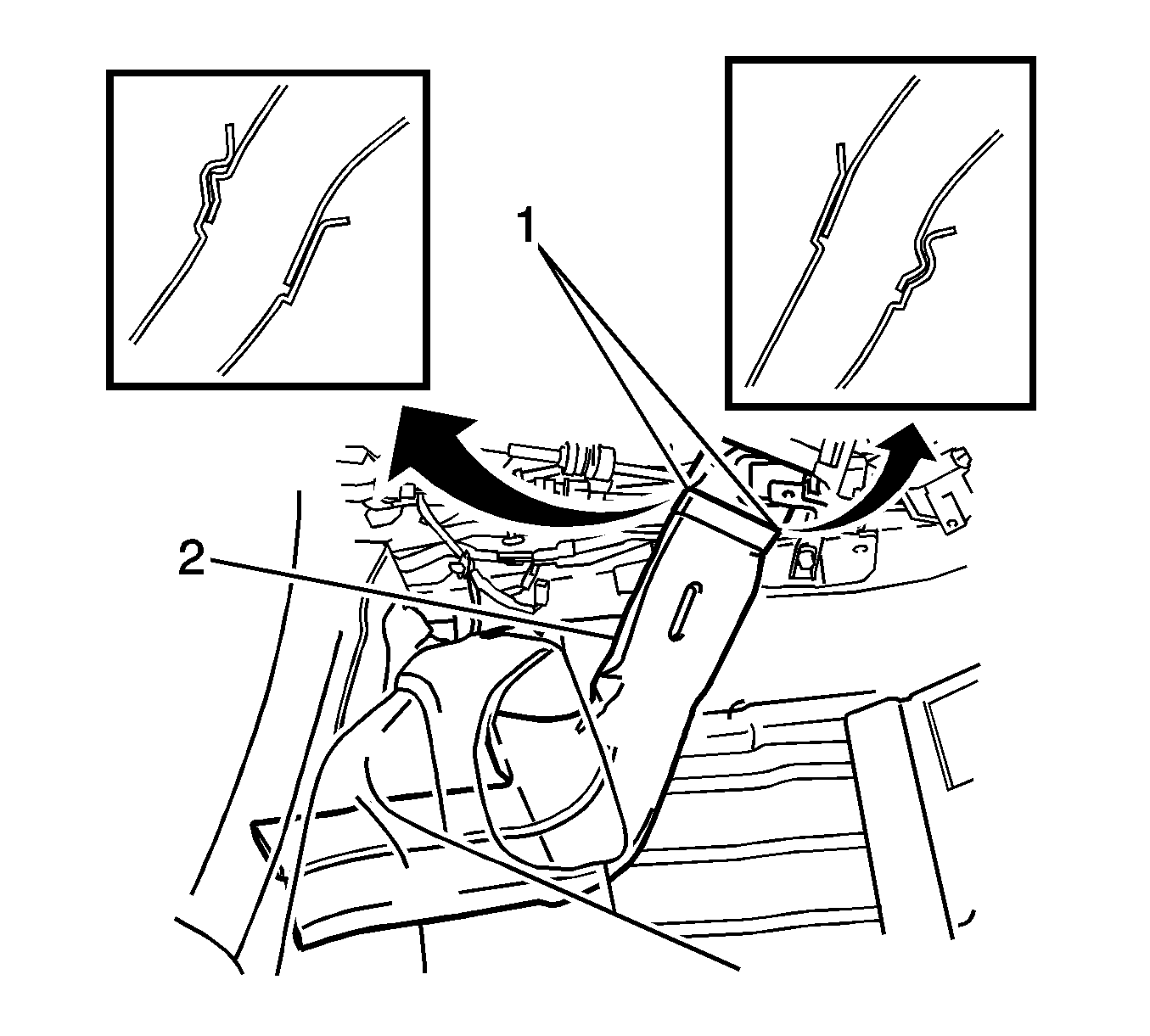 1
2