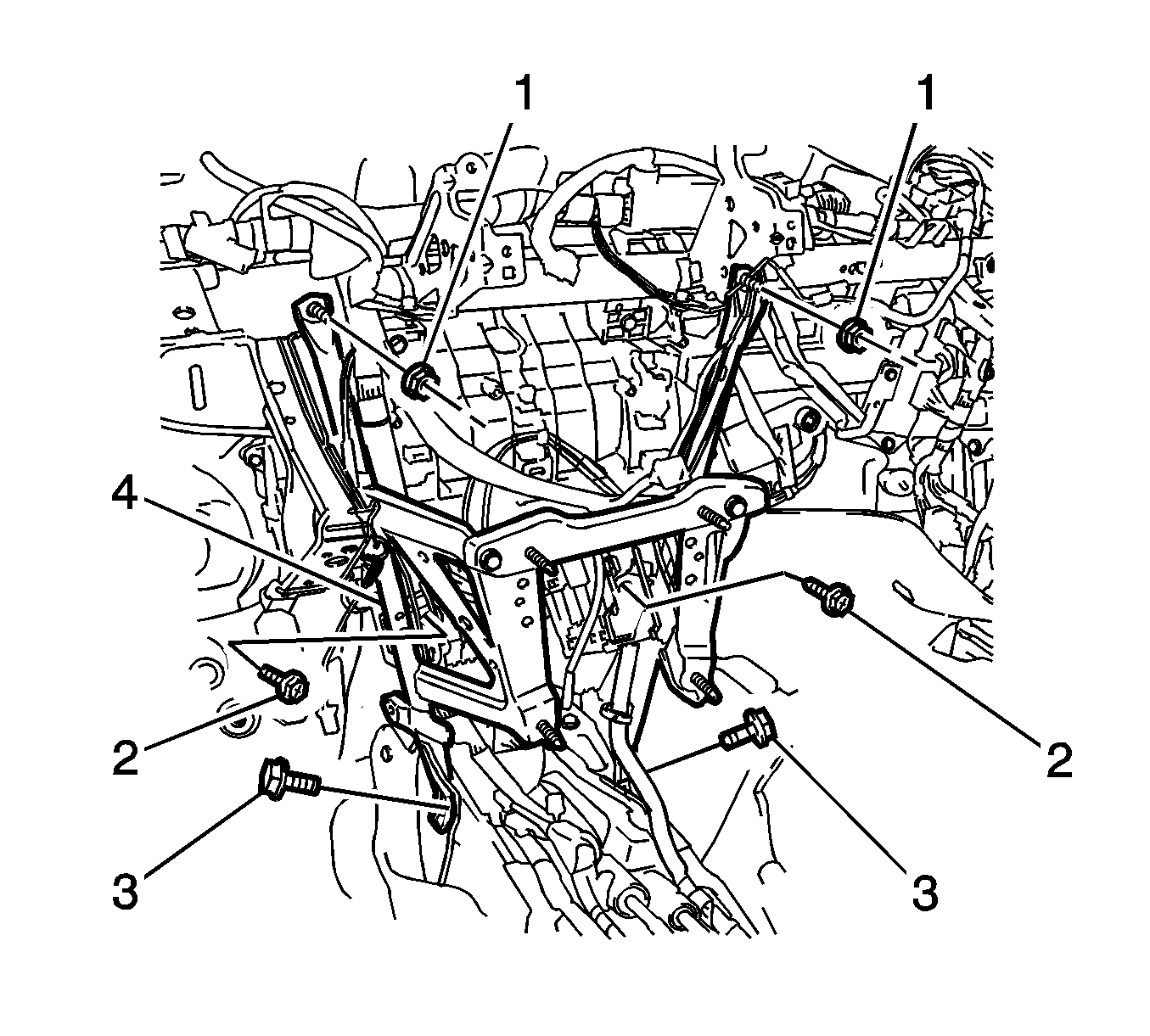 1
1
4
2
2
3
3