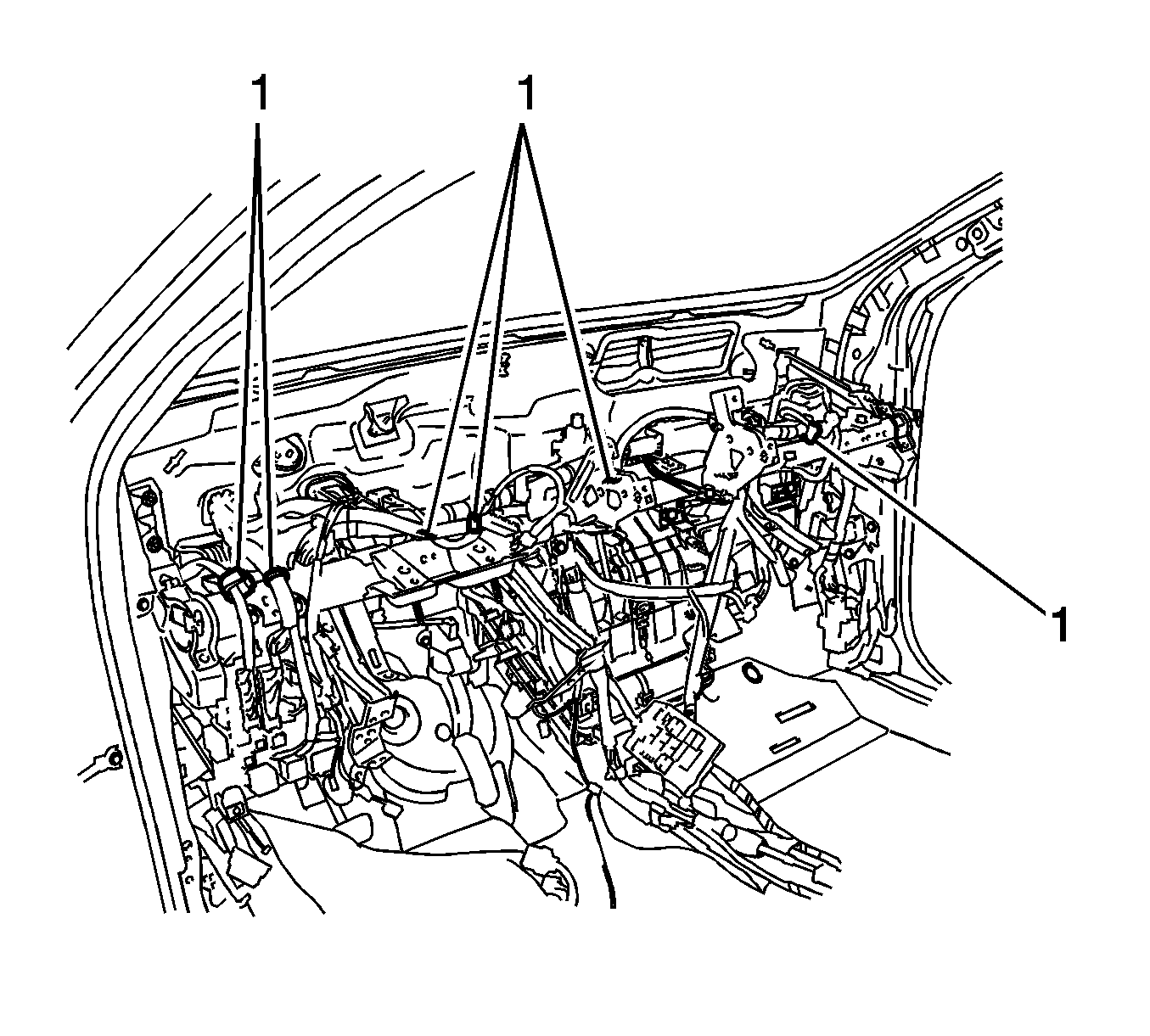 1
1
1