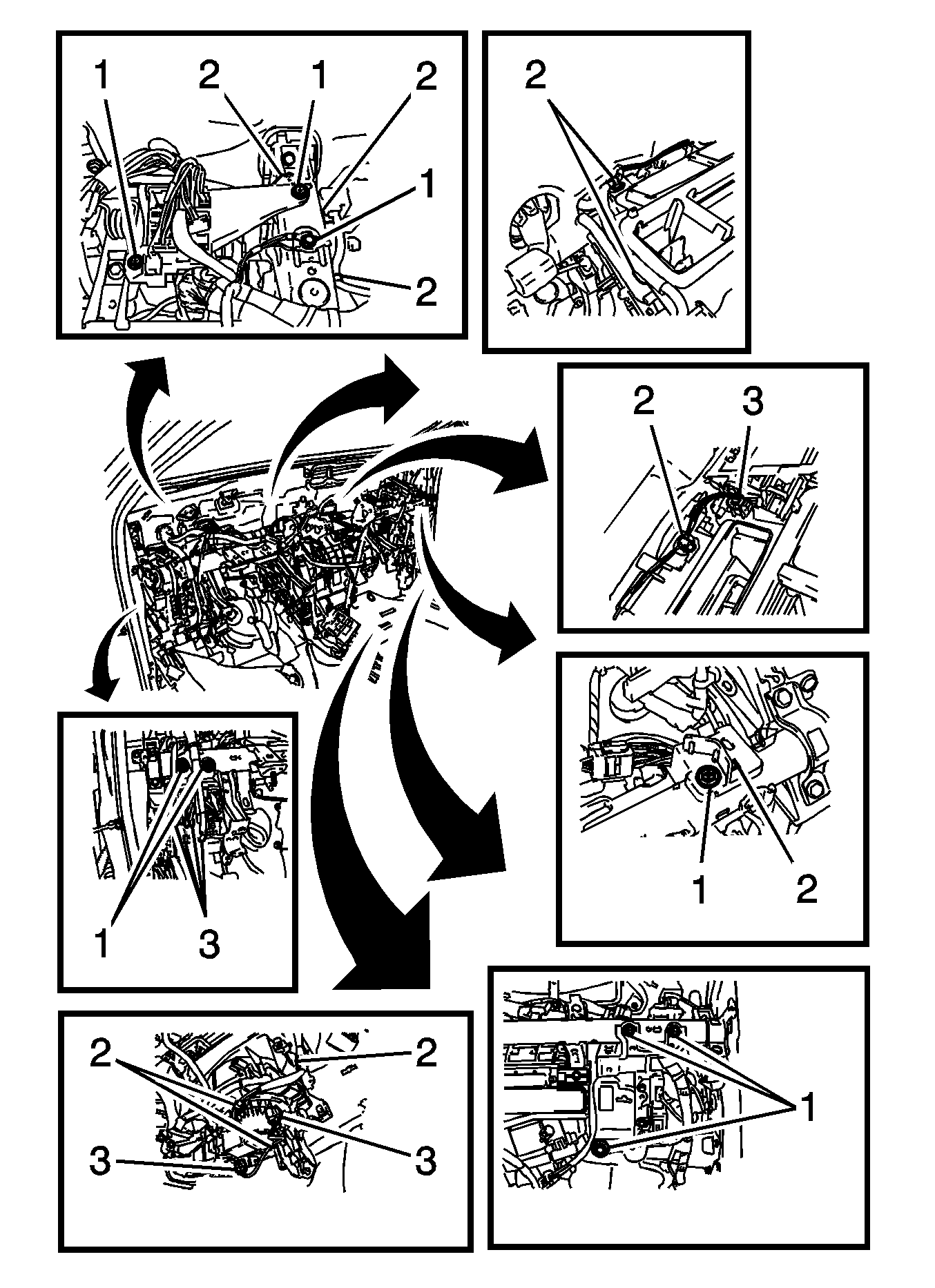 1 2 1 2
1
2

2

2 3

1 2

1 3

2 2
3 3

1