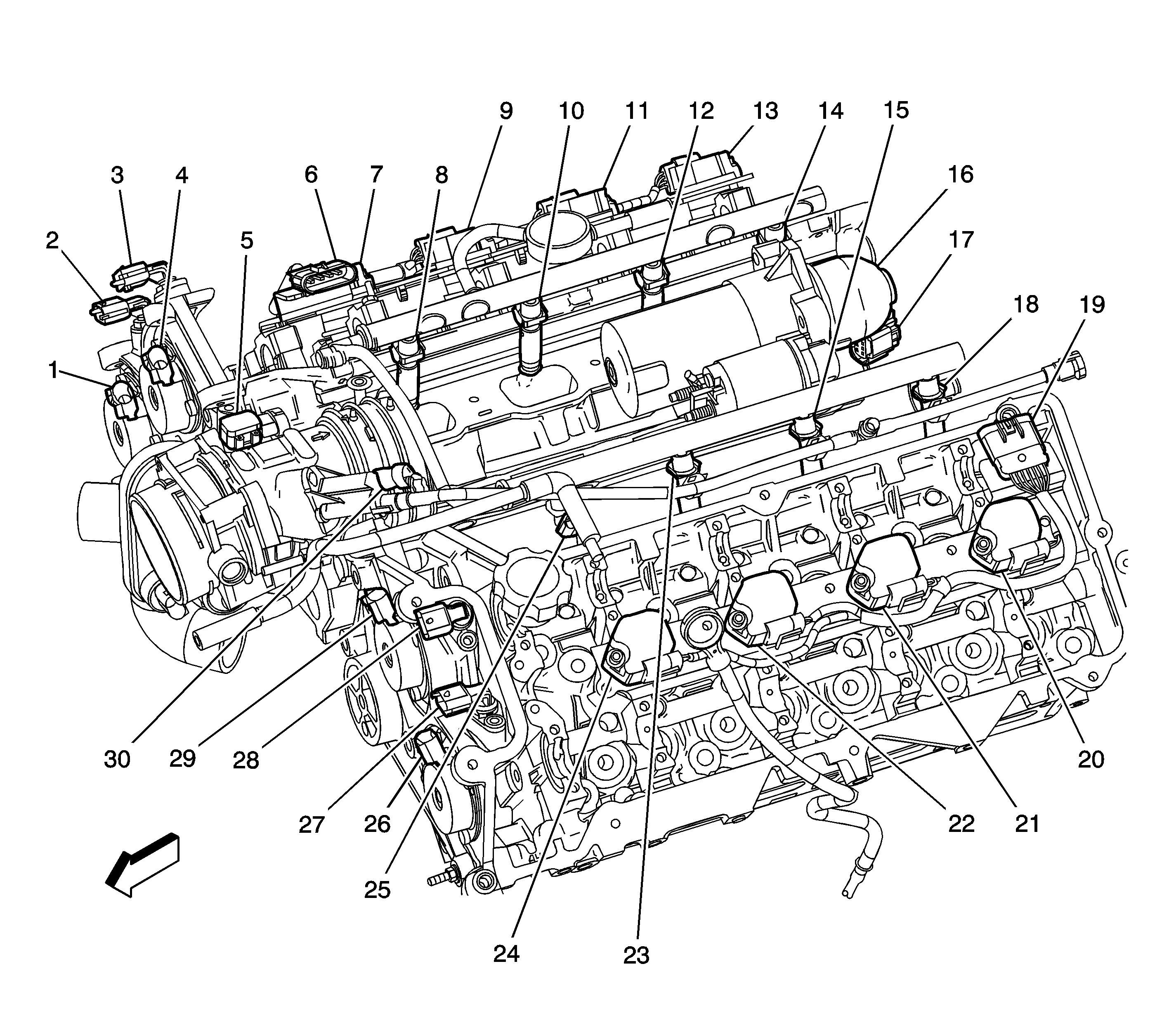 9
10
11
12
13
14
15
3
4
6
7
8
16
2
5
17
18
19
1
30
29
28
20
27
26
22
21
25
24
23