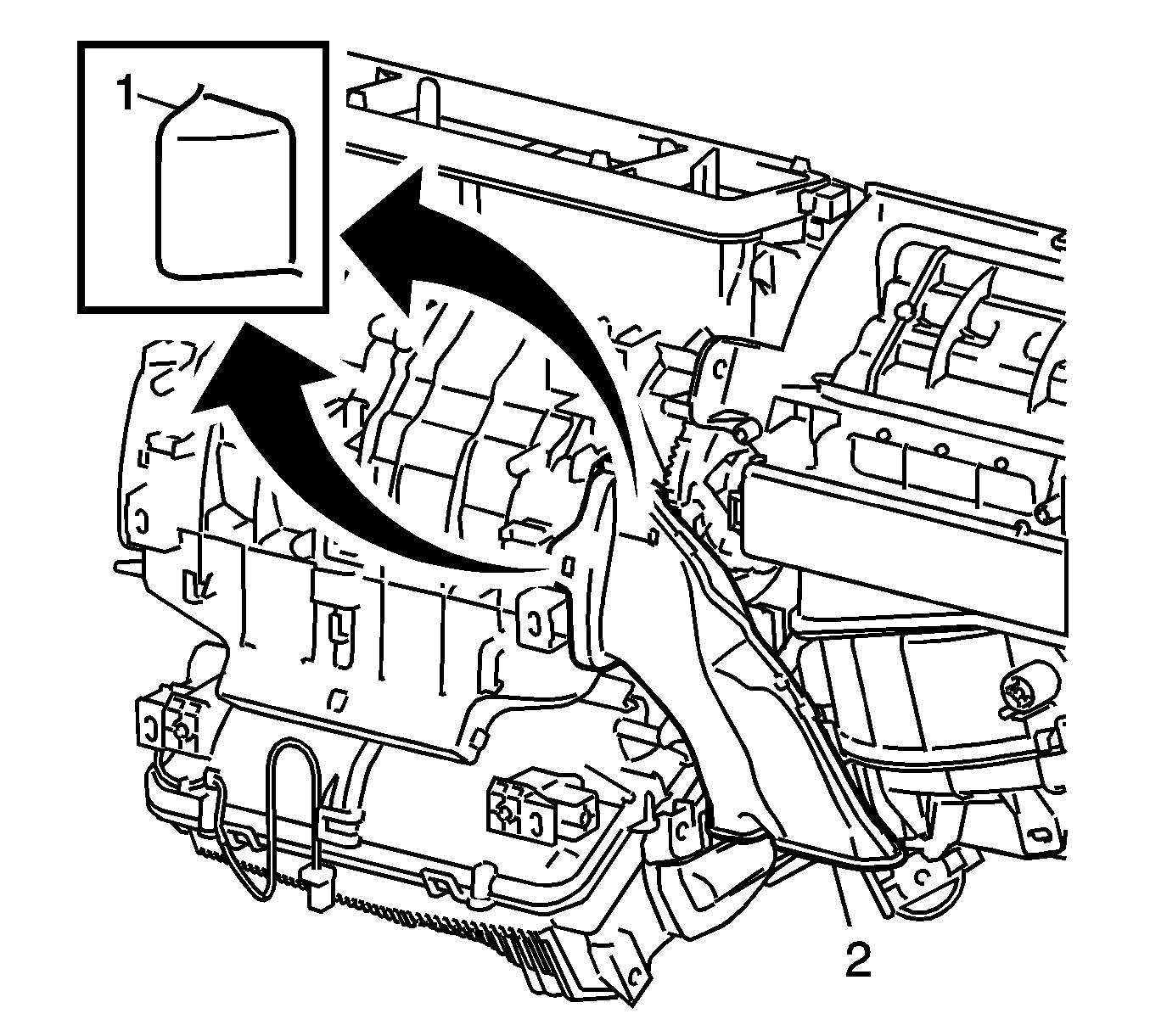 1

2