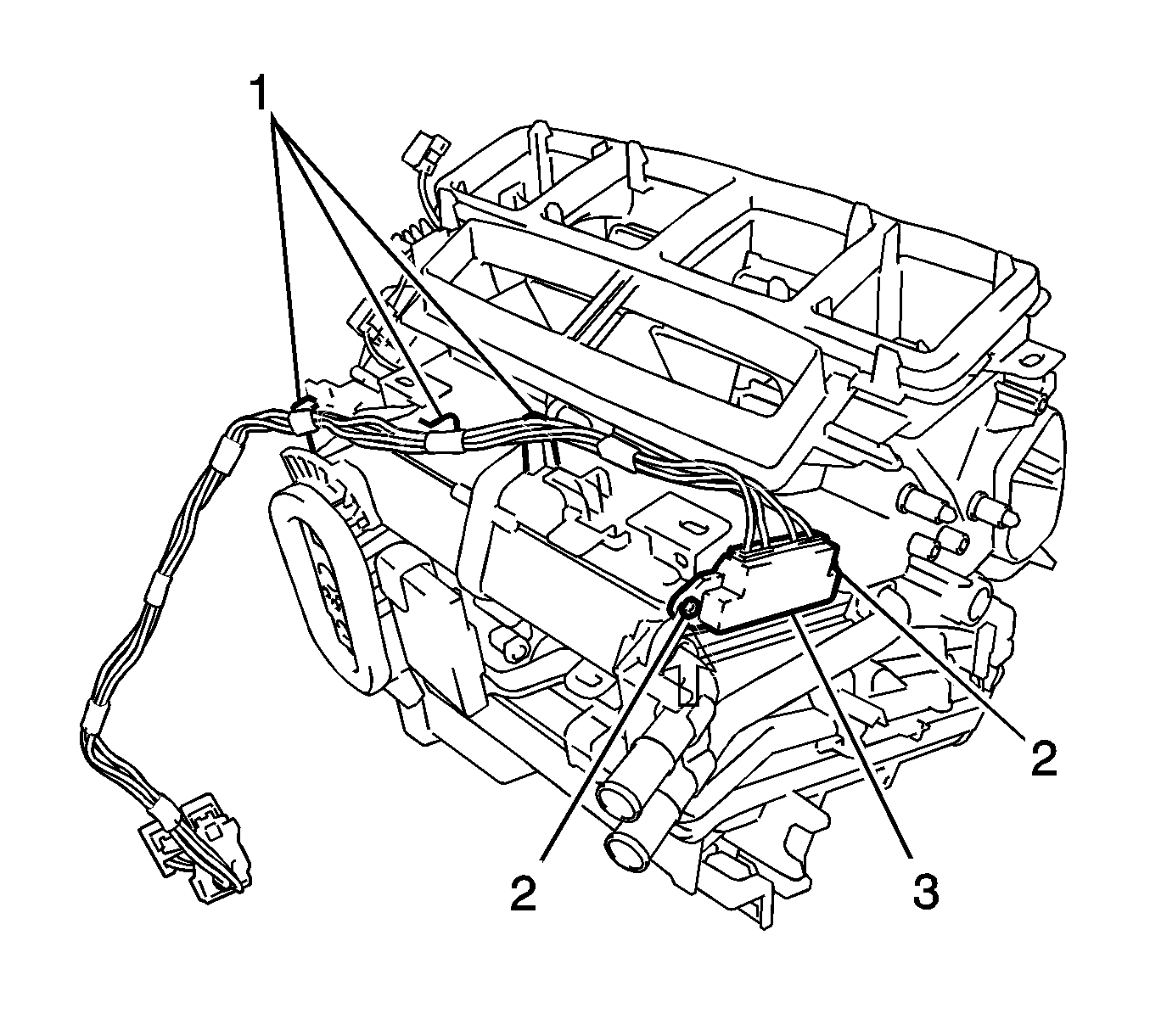 1
2
2
3