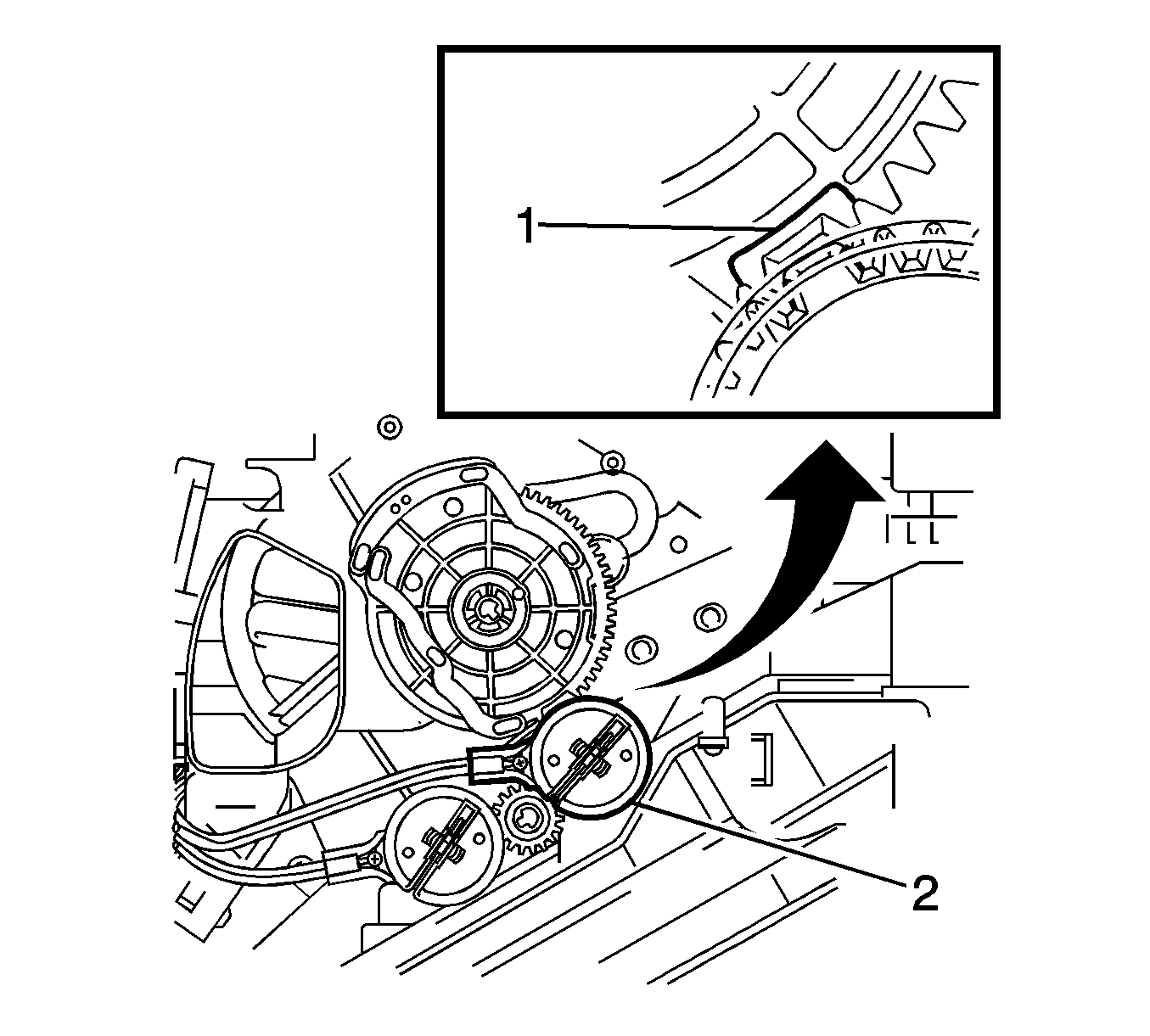 1

2