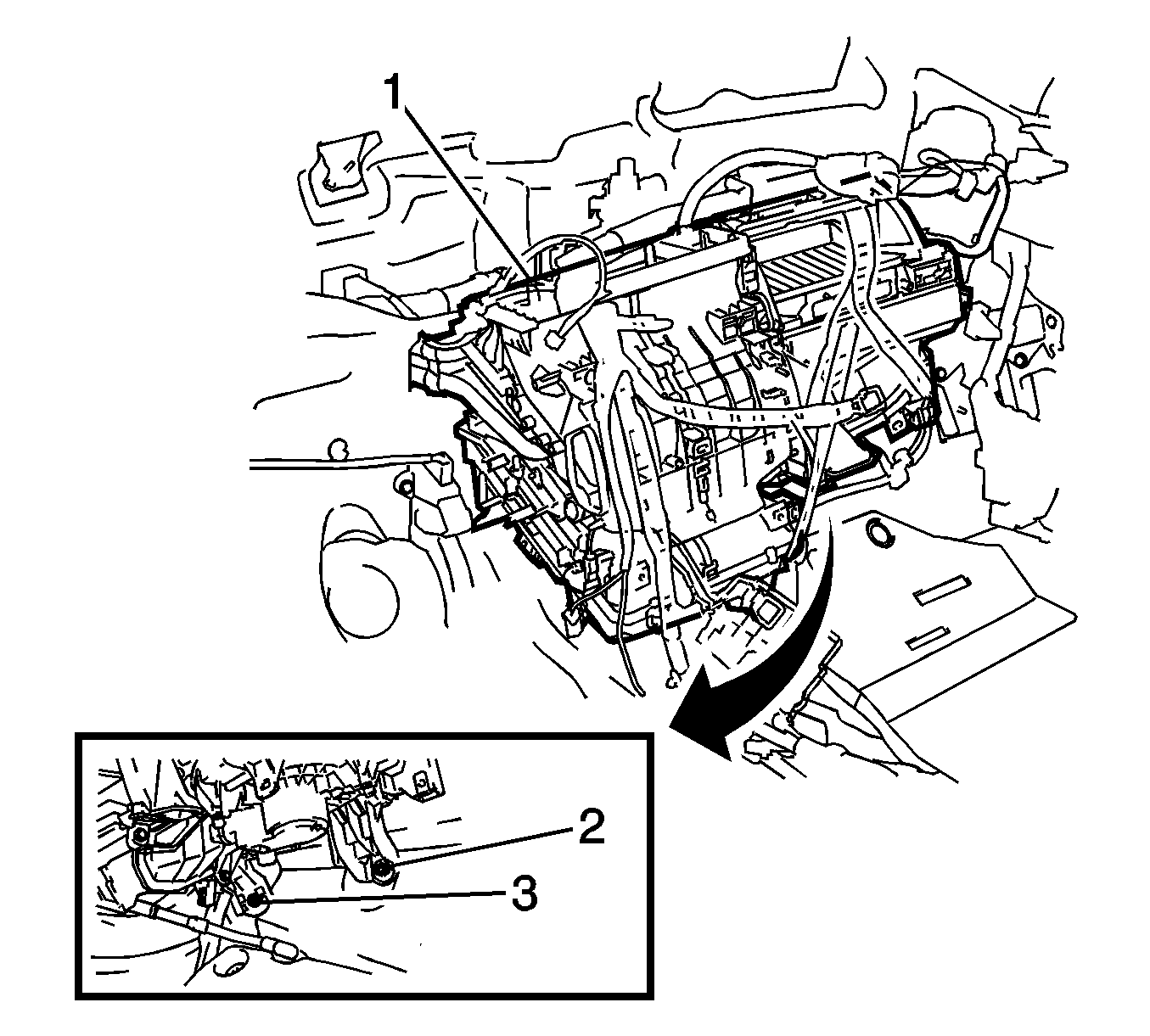 1
2
3