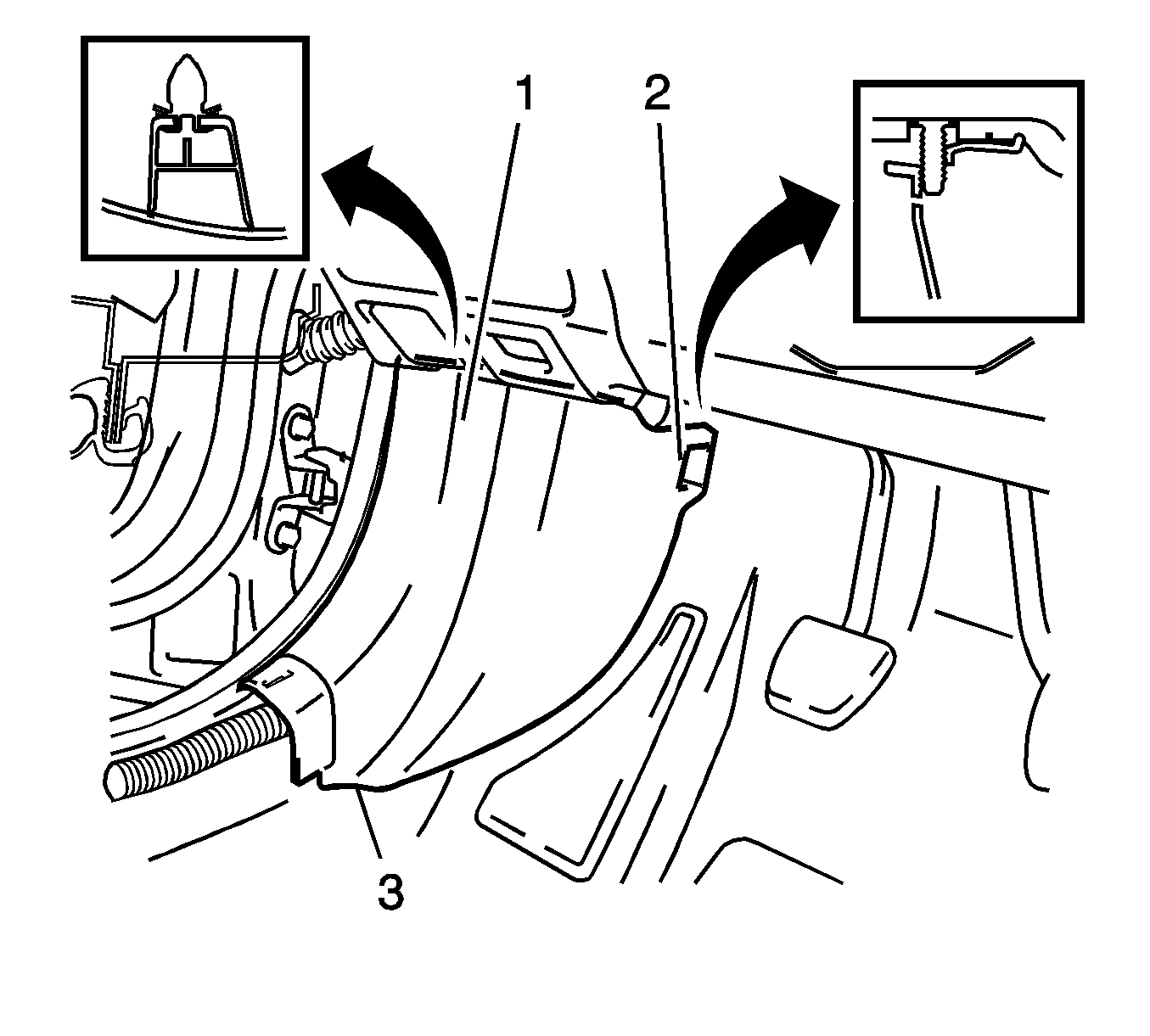 1
2
3