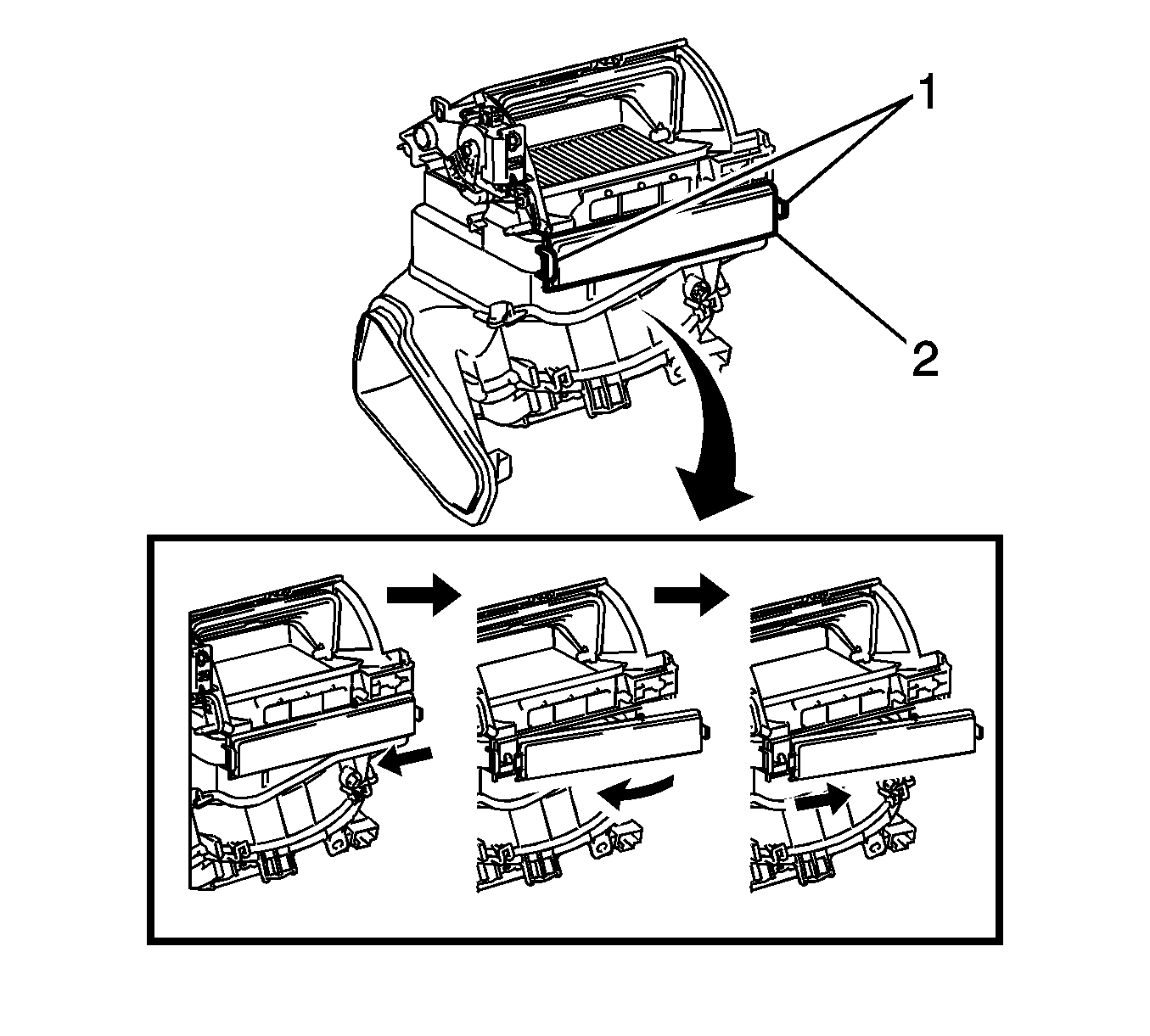 1
2