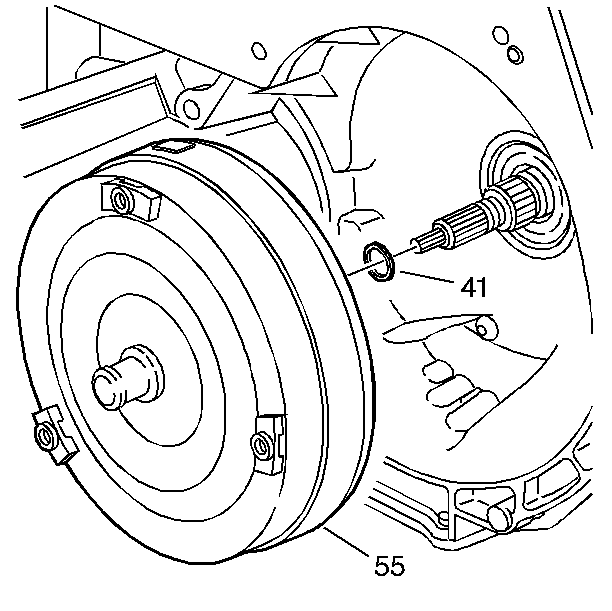 41
55