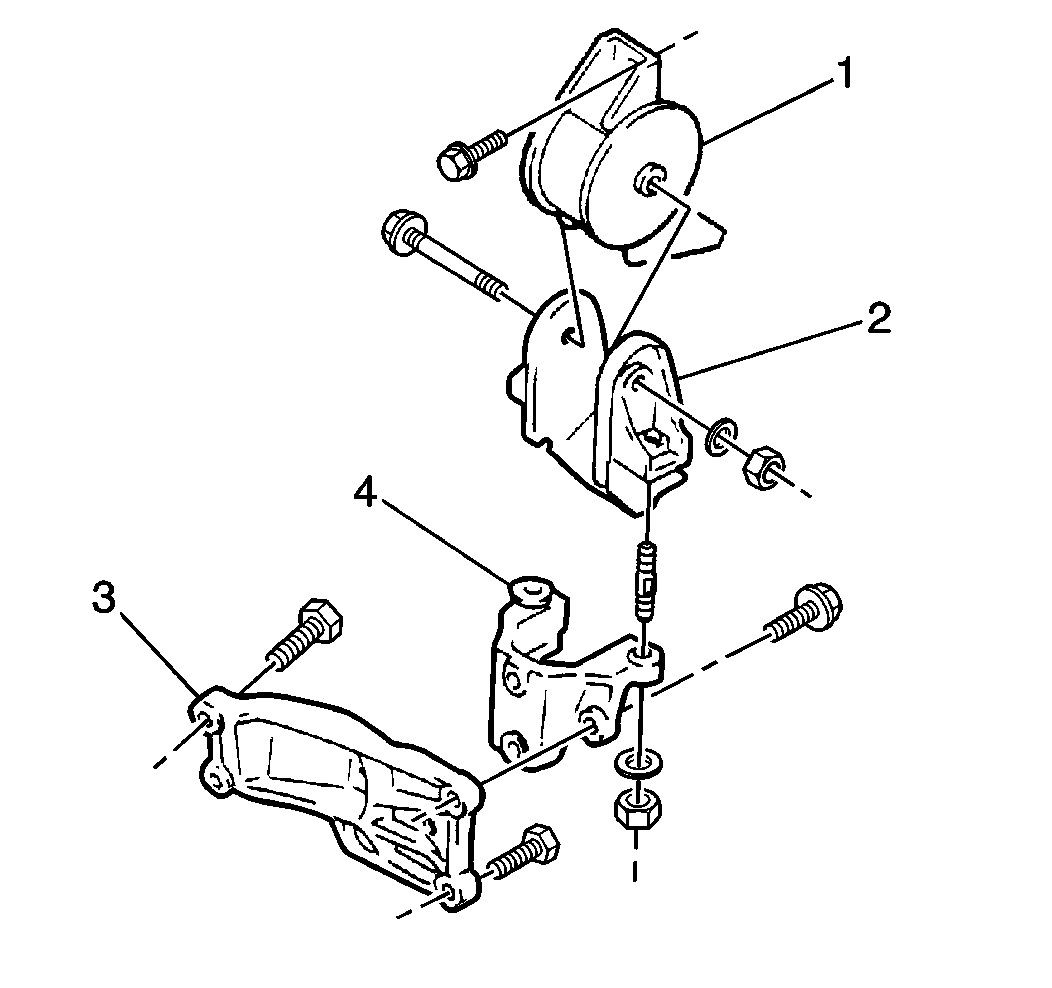 1
2
4
3