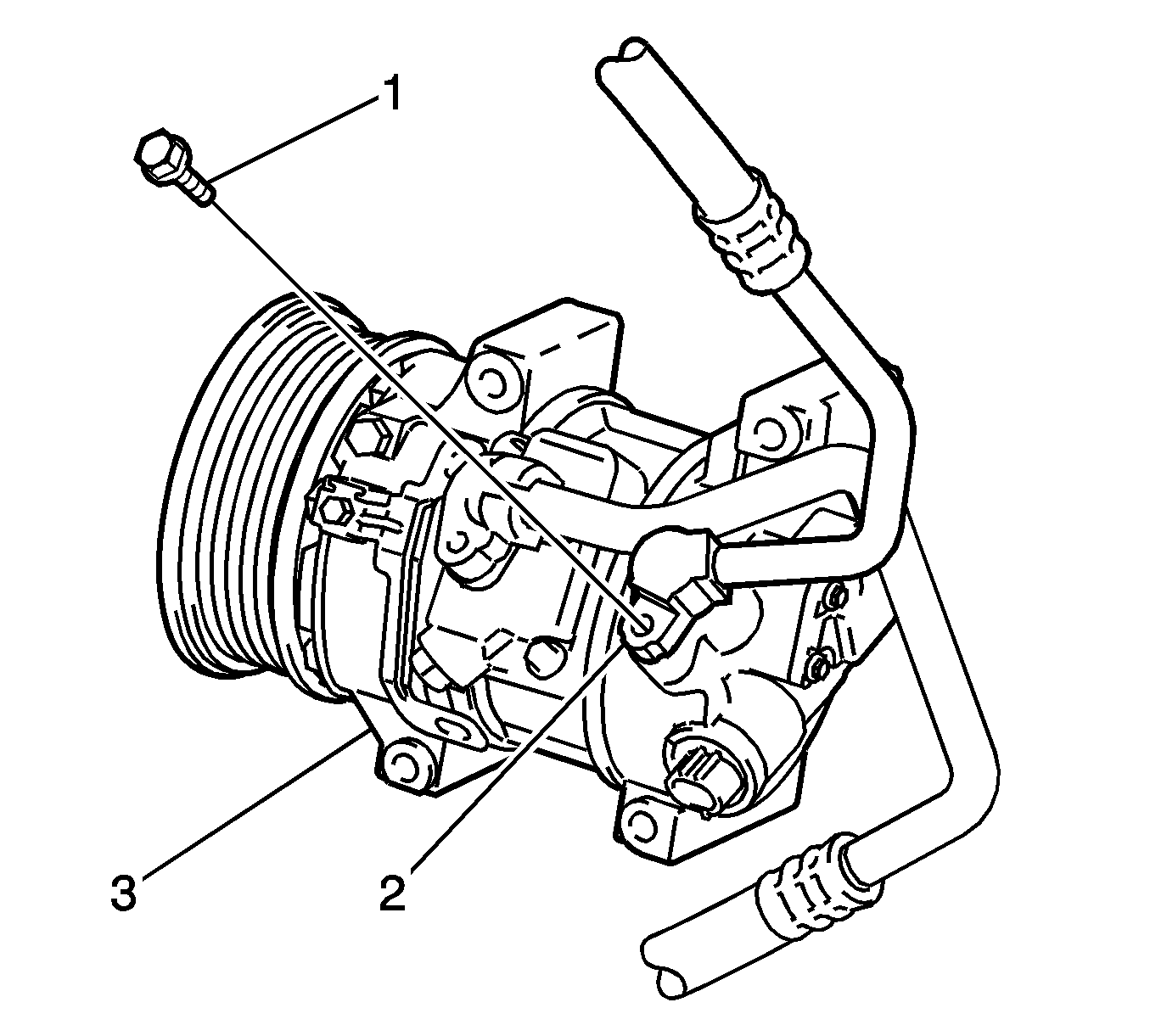 1
3
2