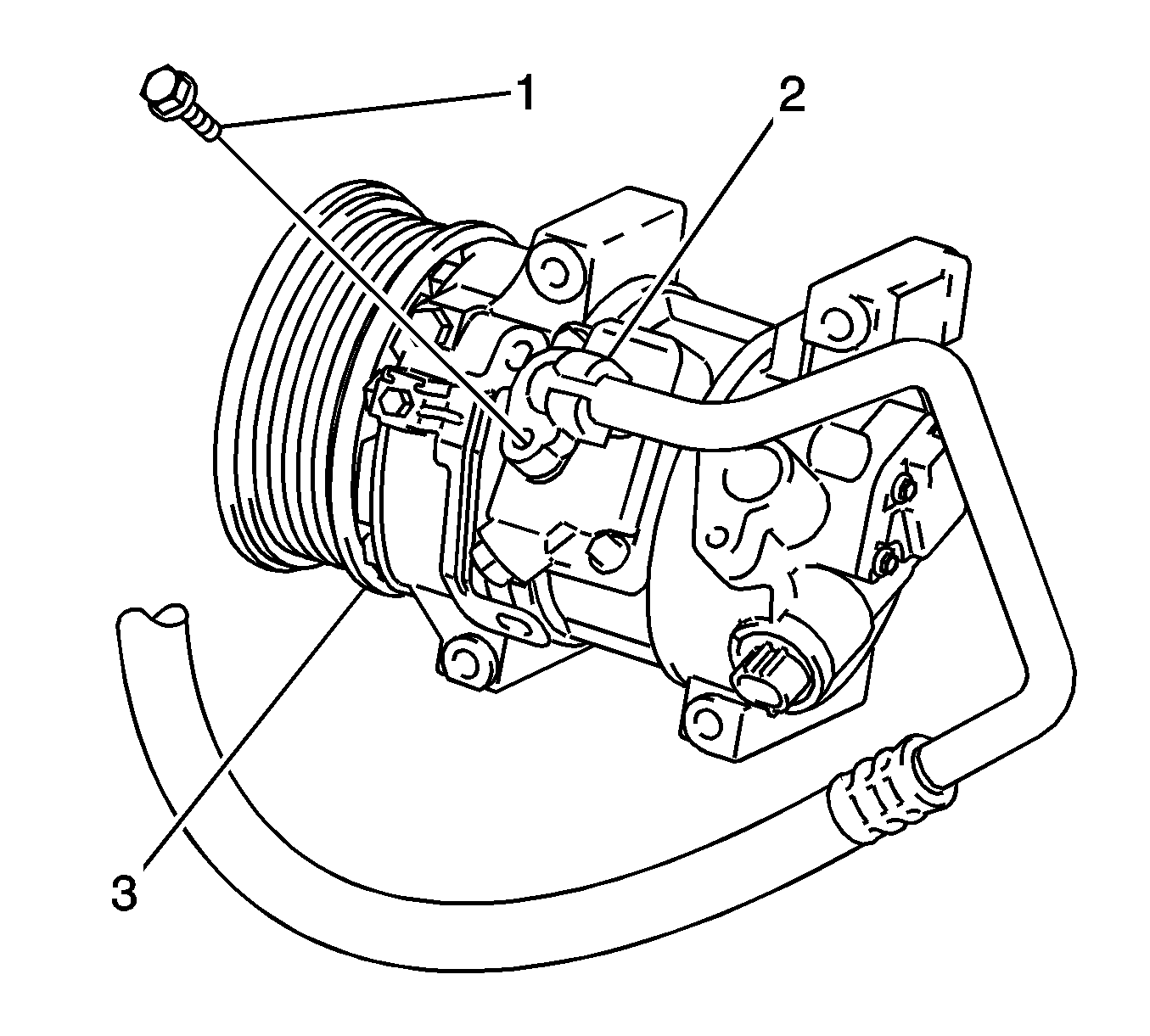 1
2
3