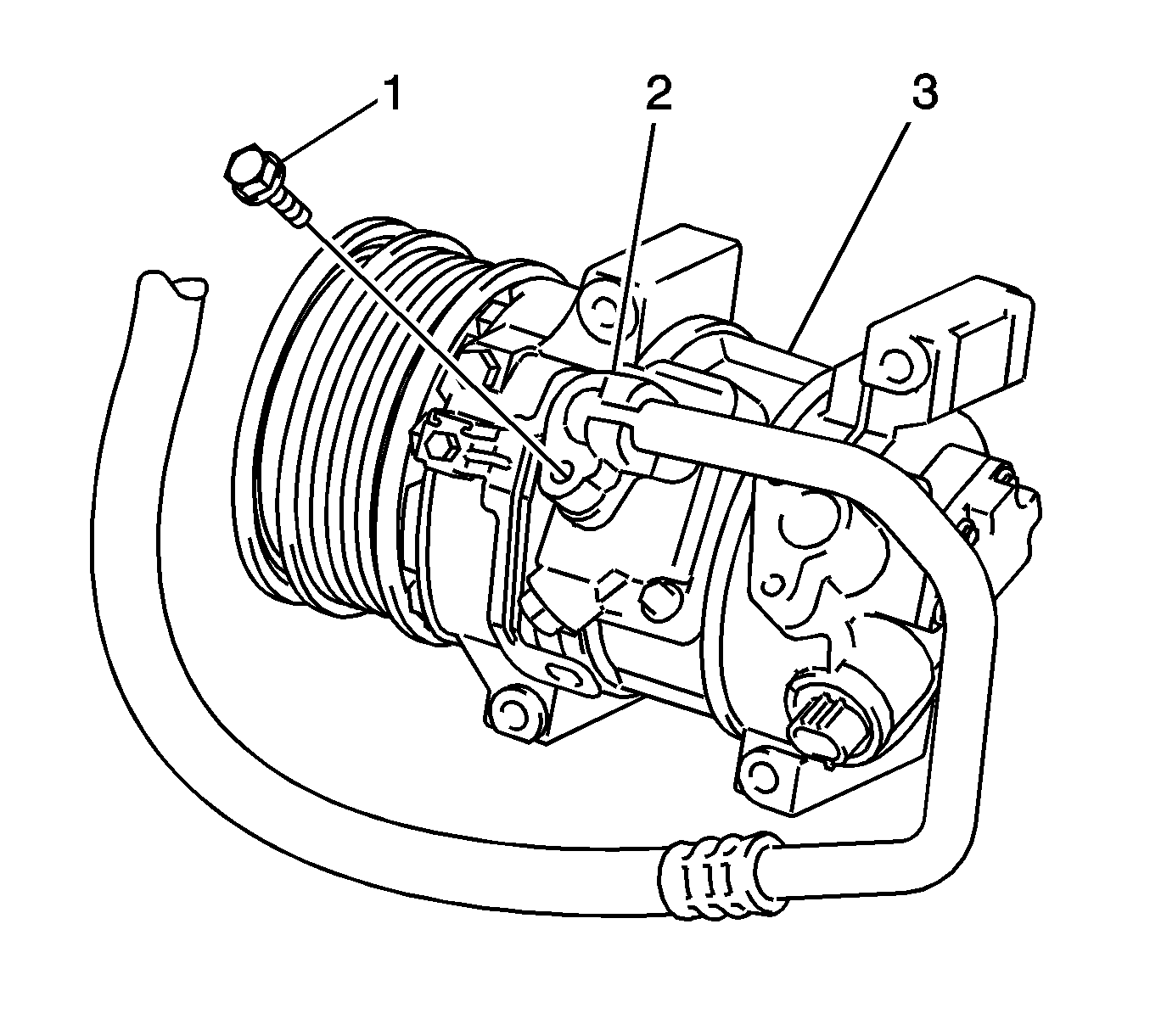 1
2
3