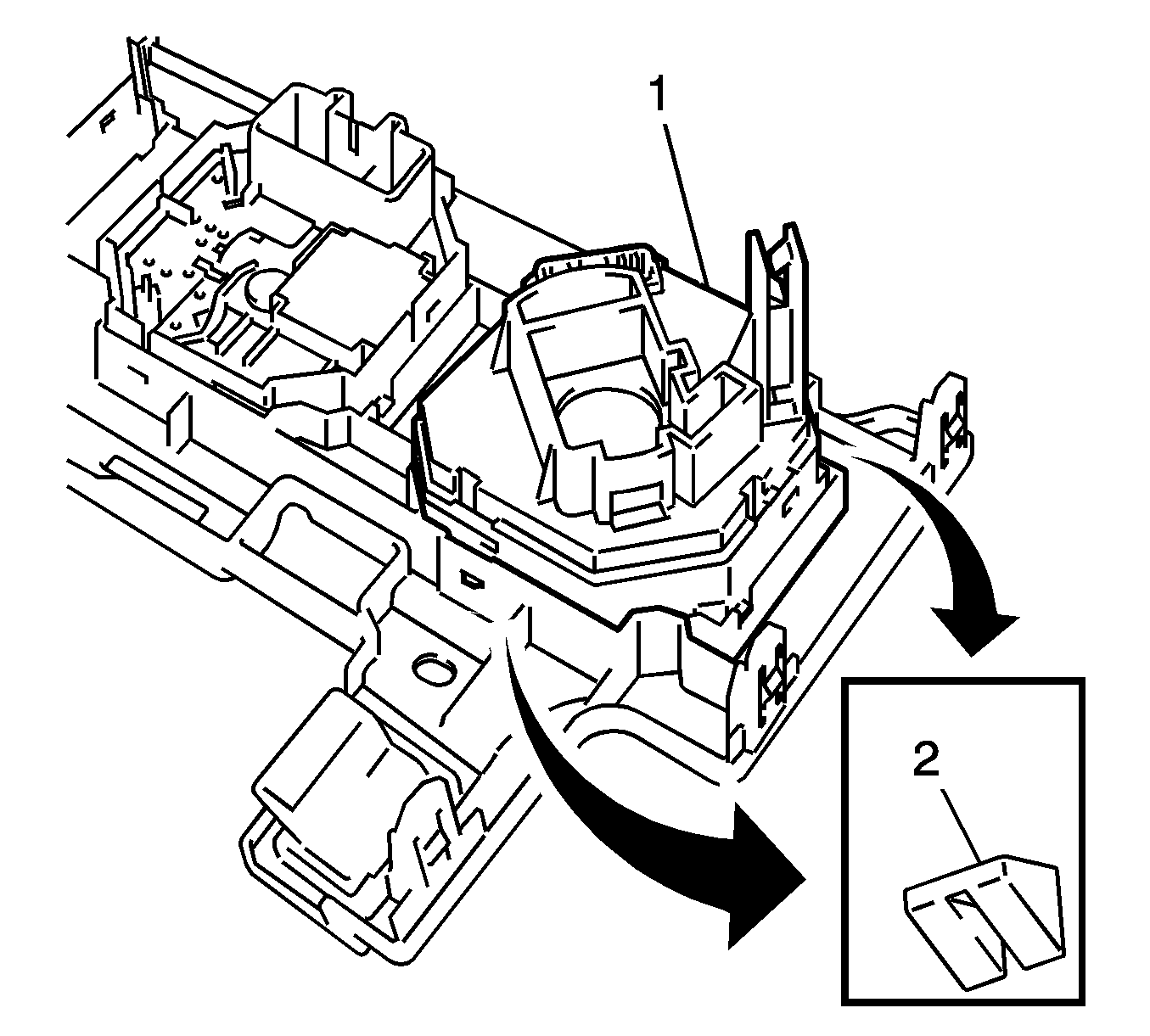 1
2