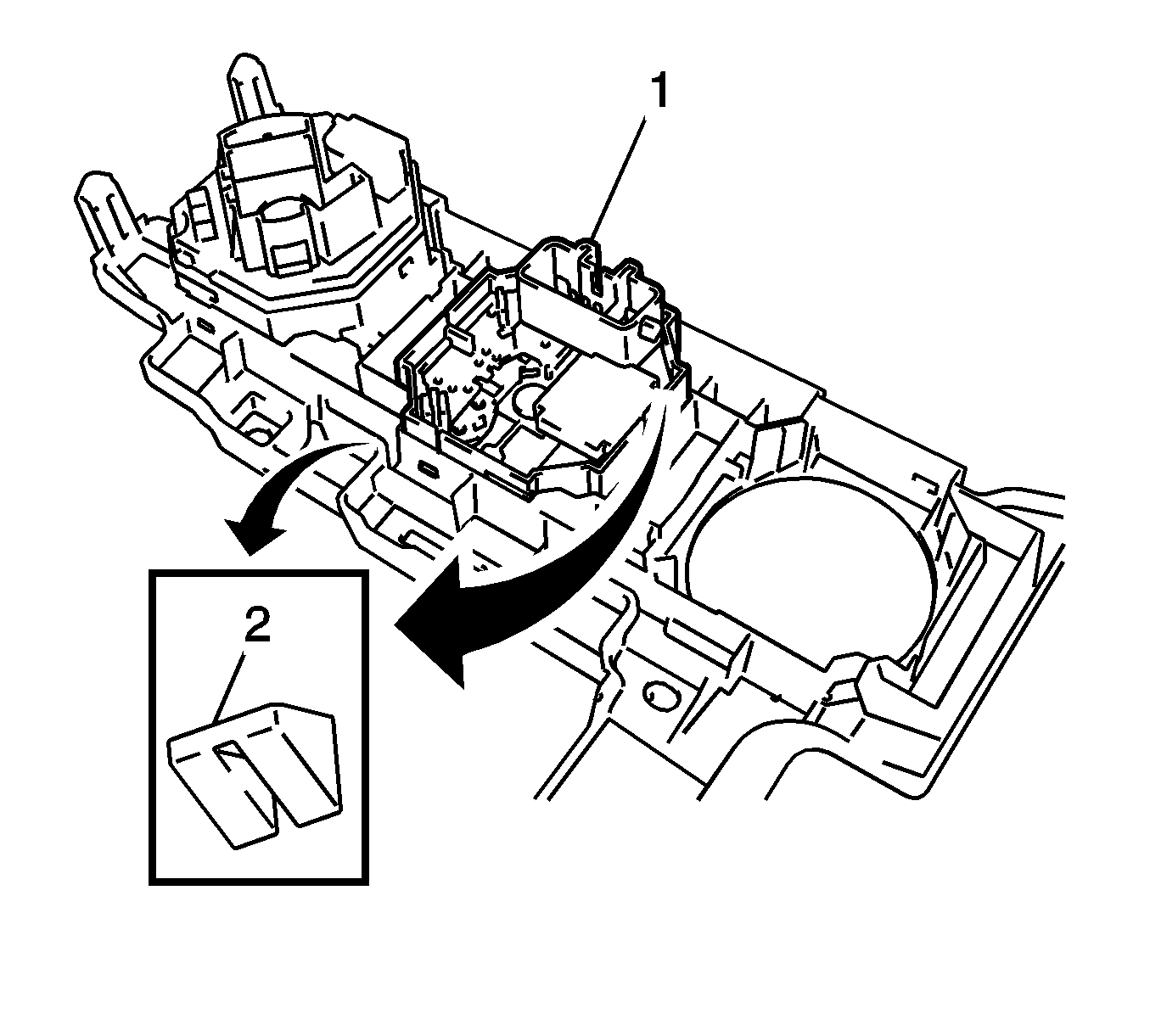 1
2