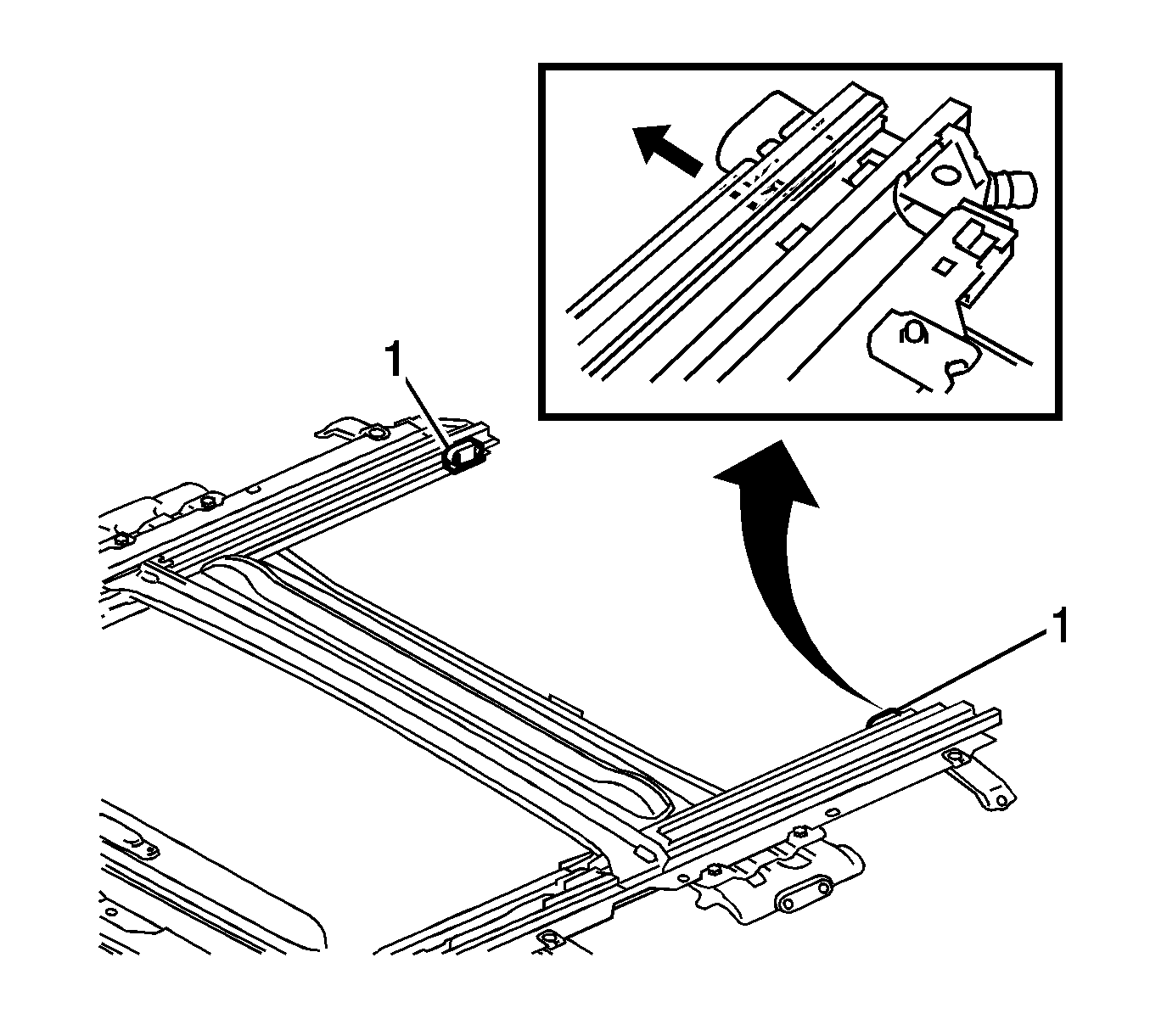 1

1