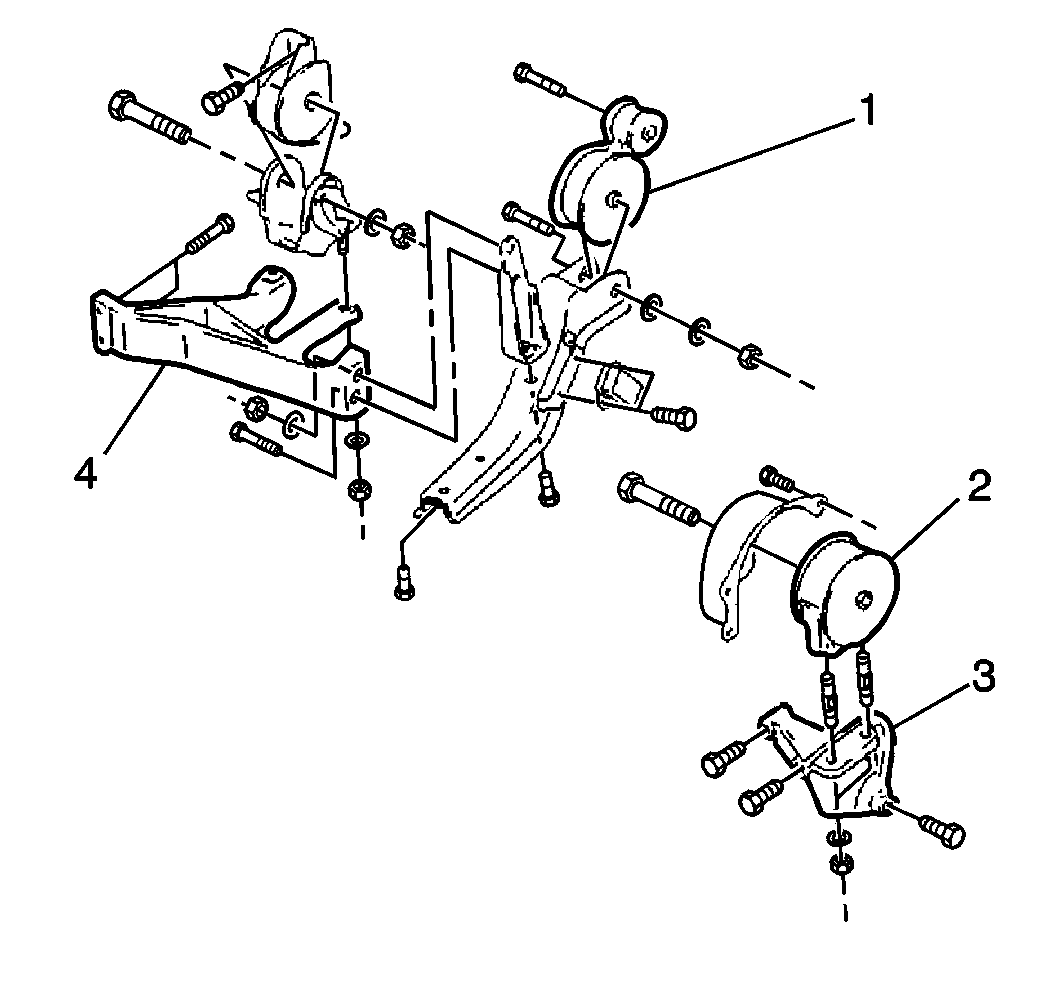 1
4
2
3