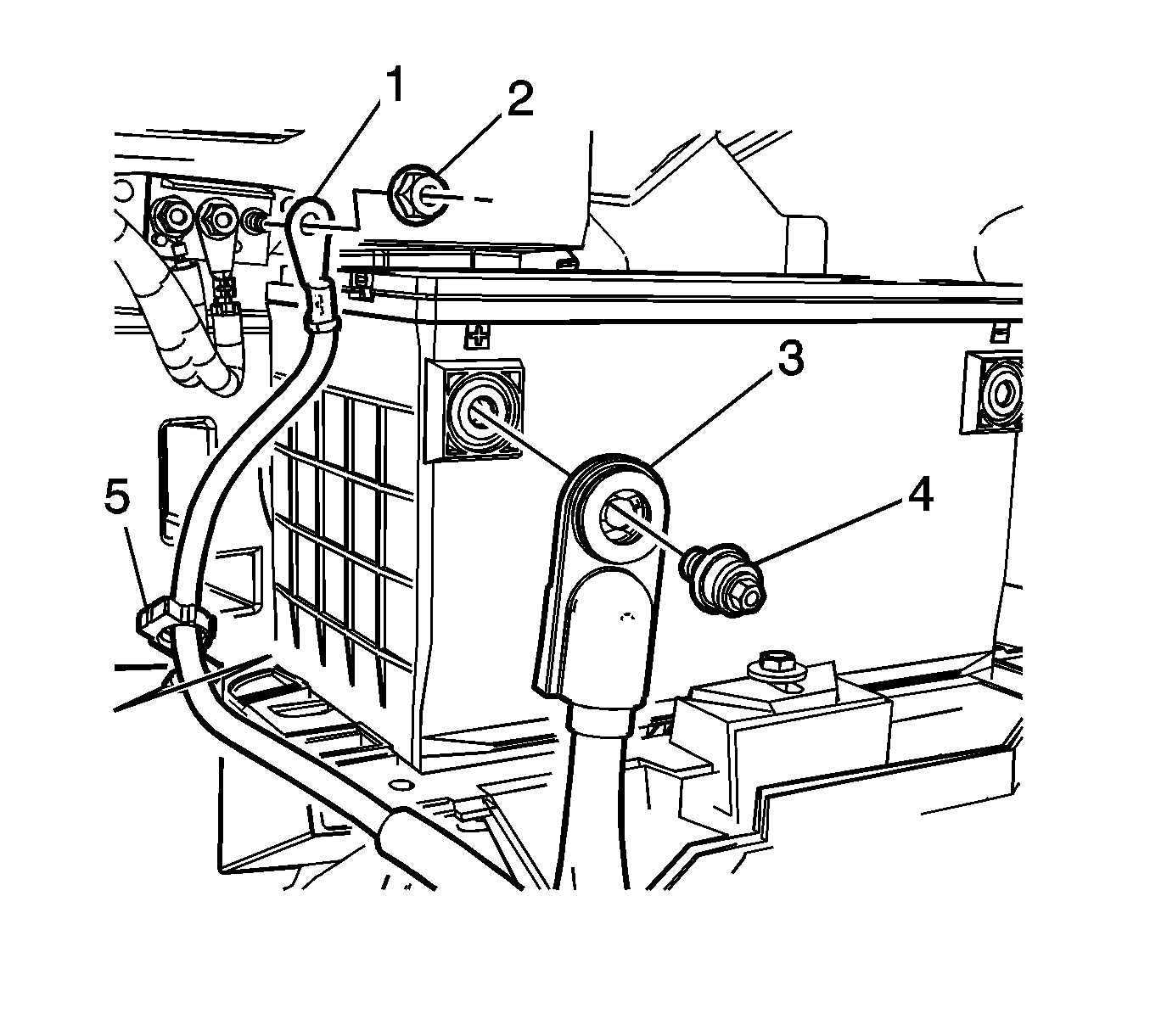 1
2
3
4
5