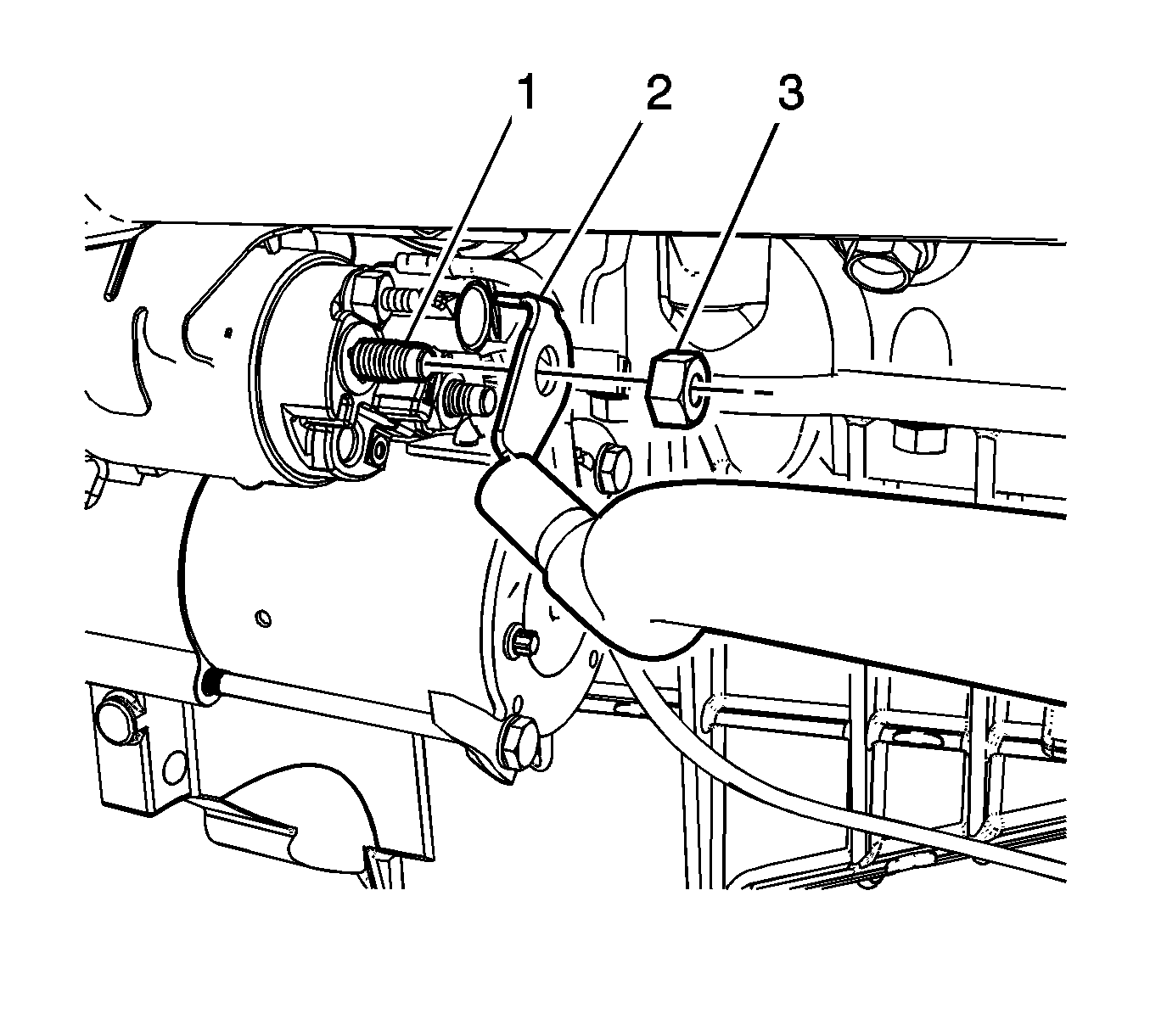 1 2 3