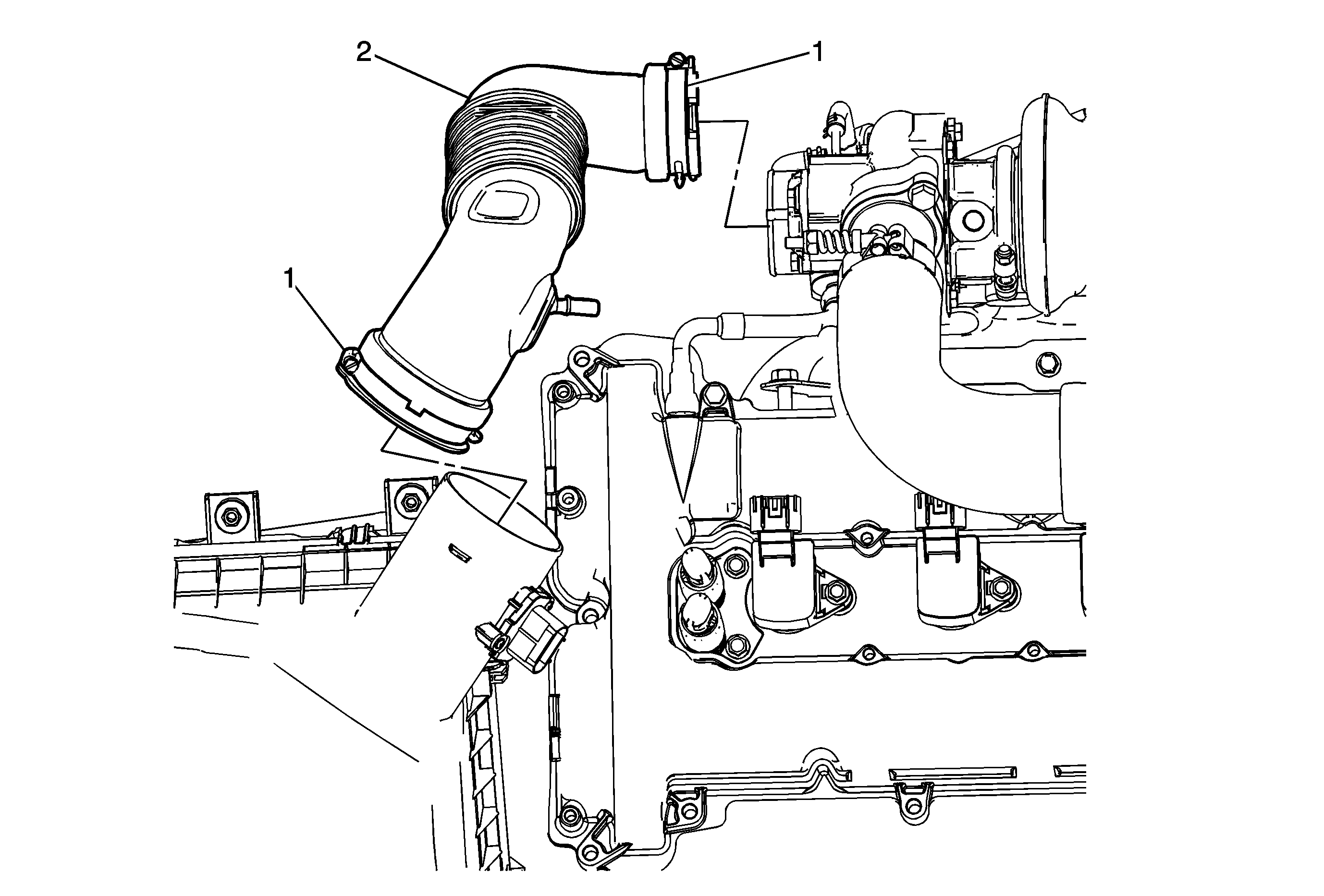 2
1
1