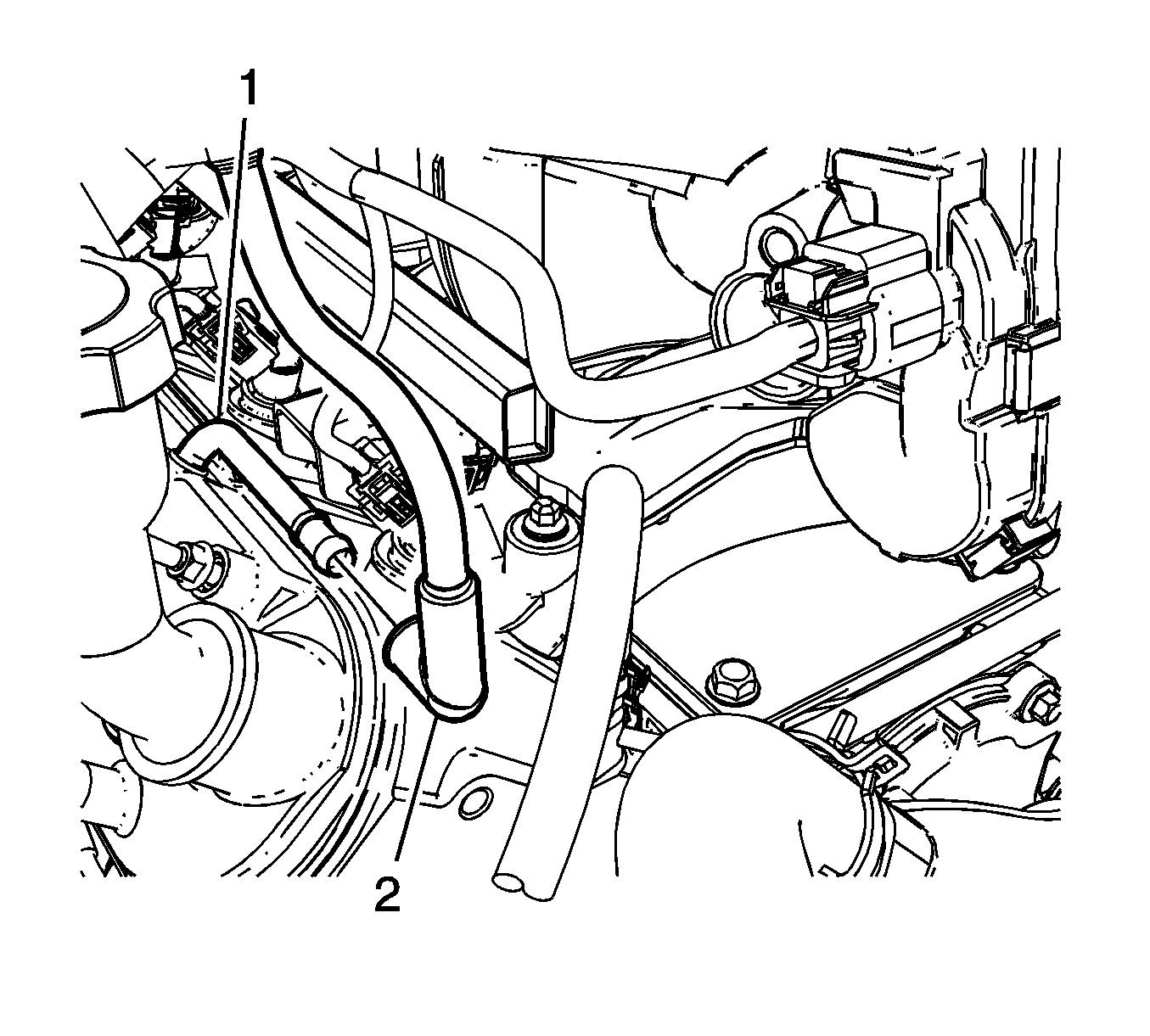 1

2