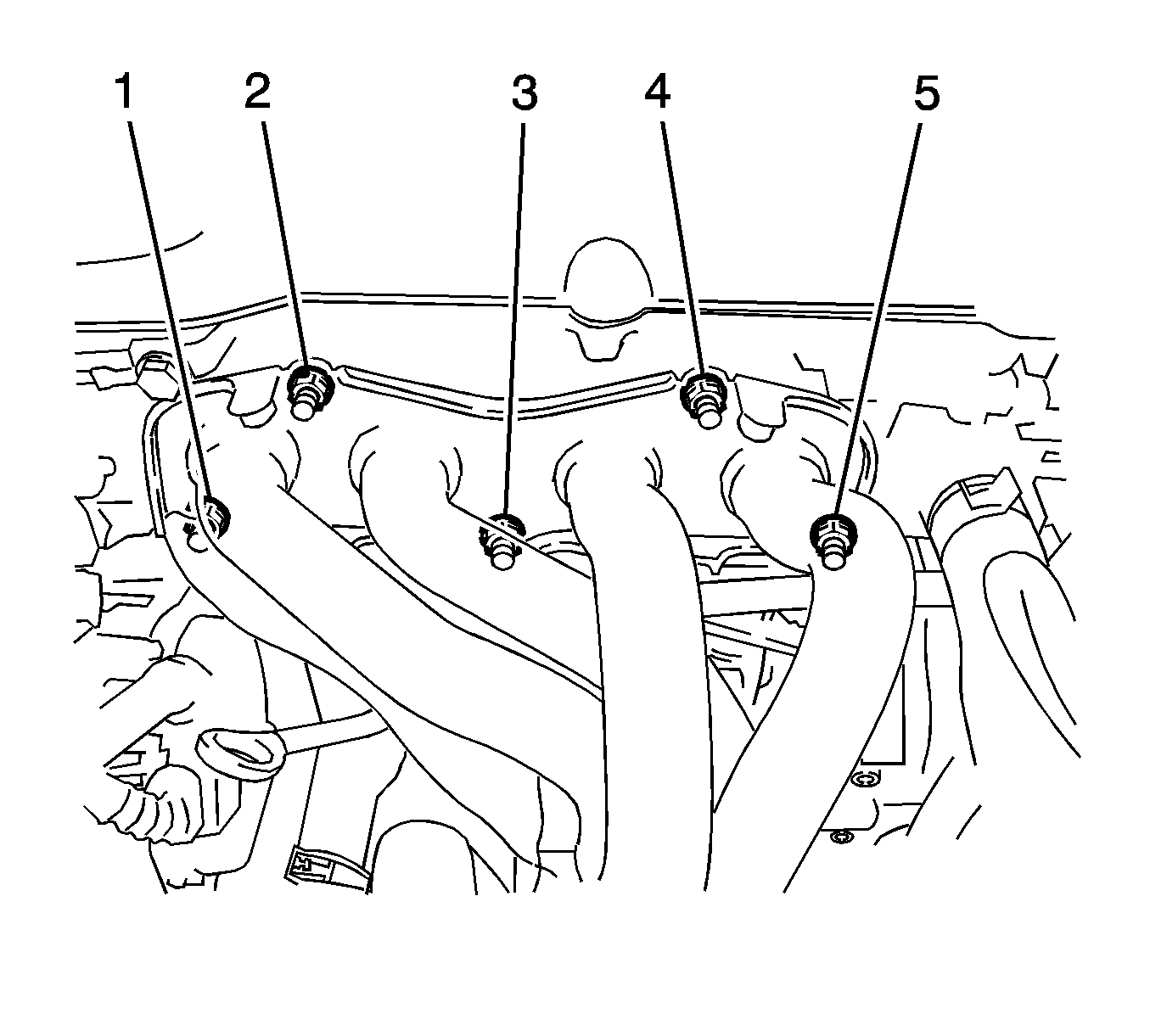 1 2 3 4 5