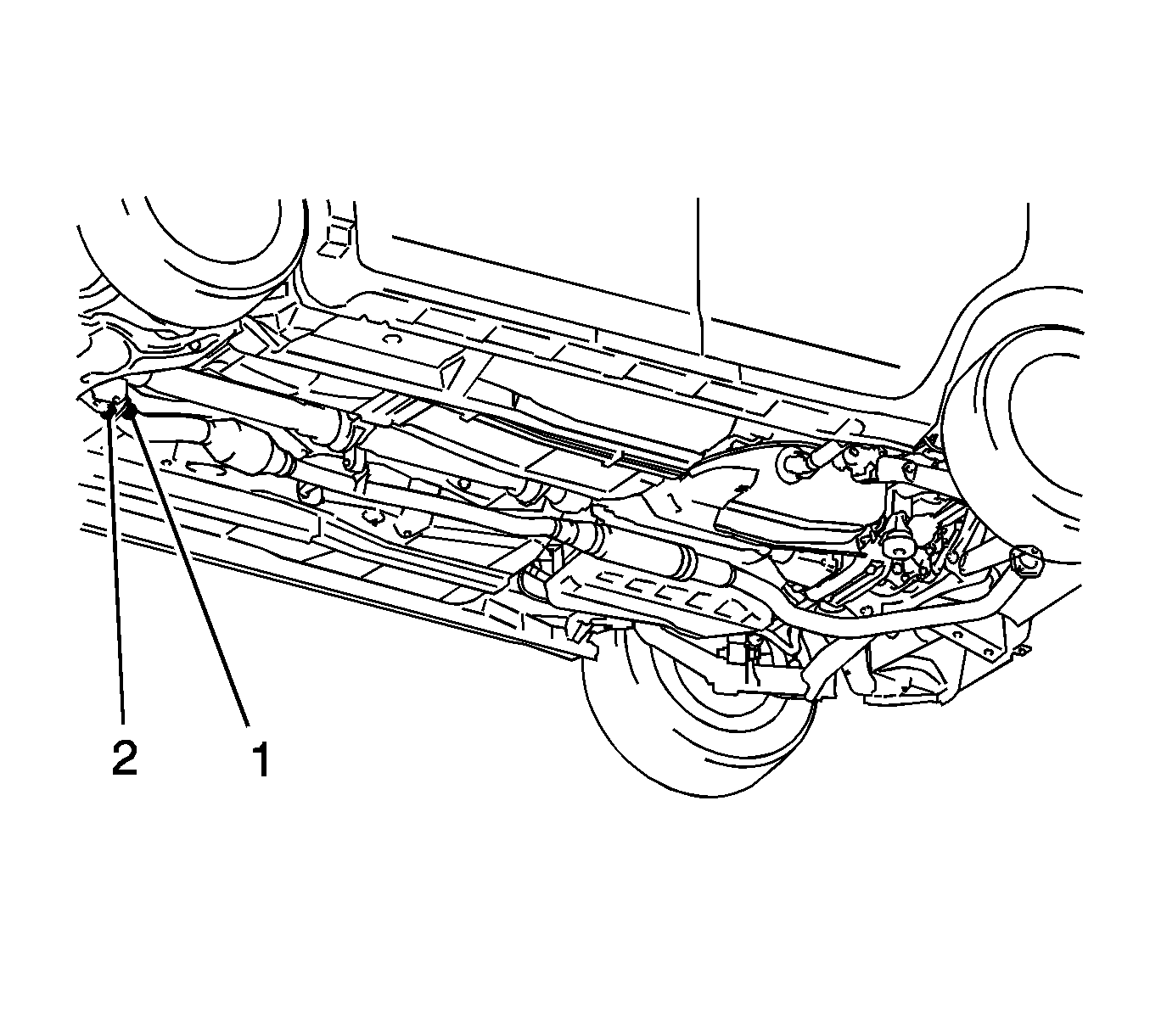 2
1