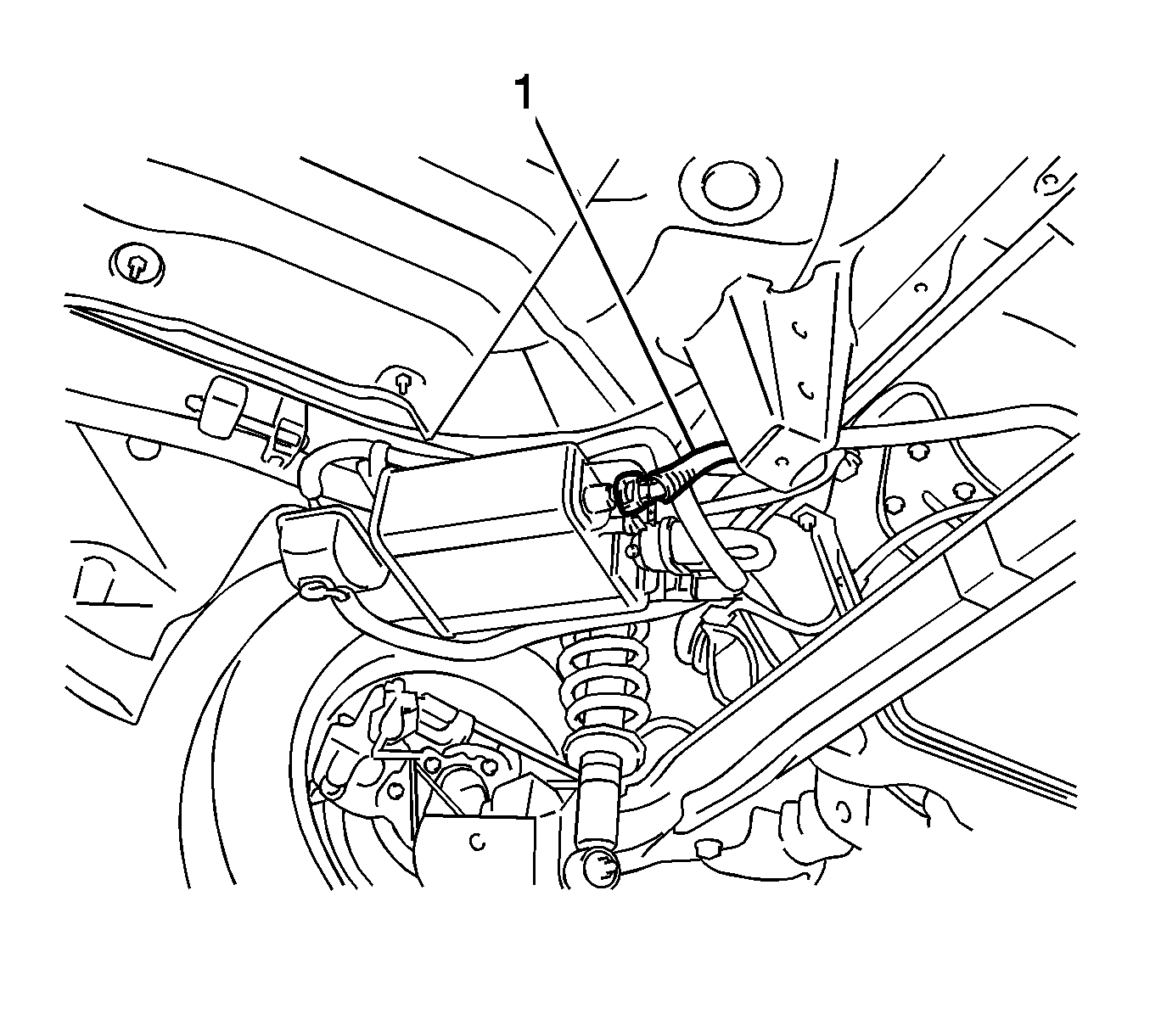 1