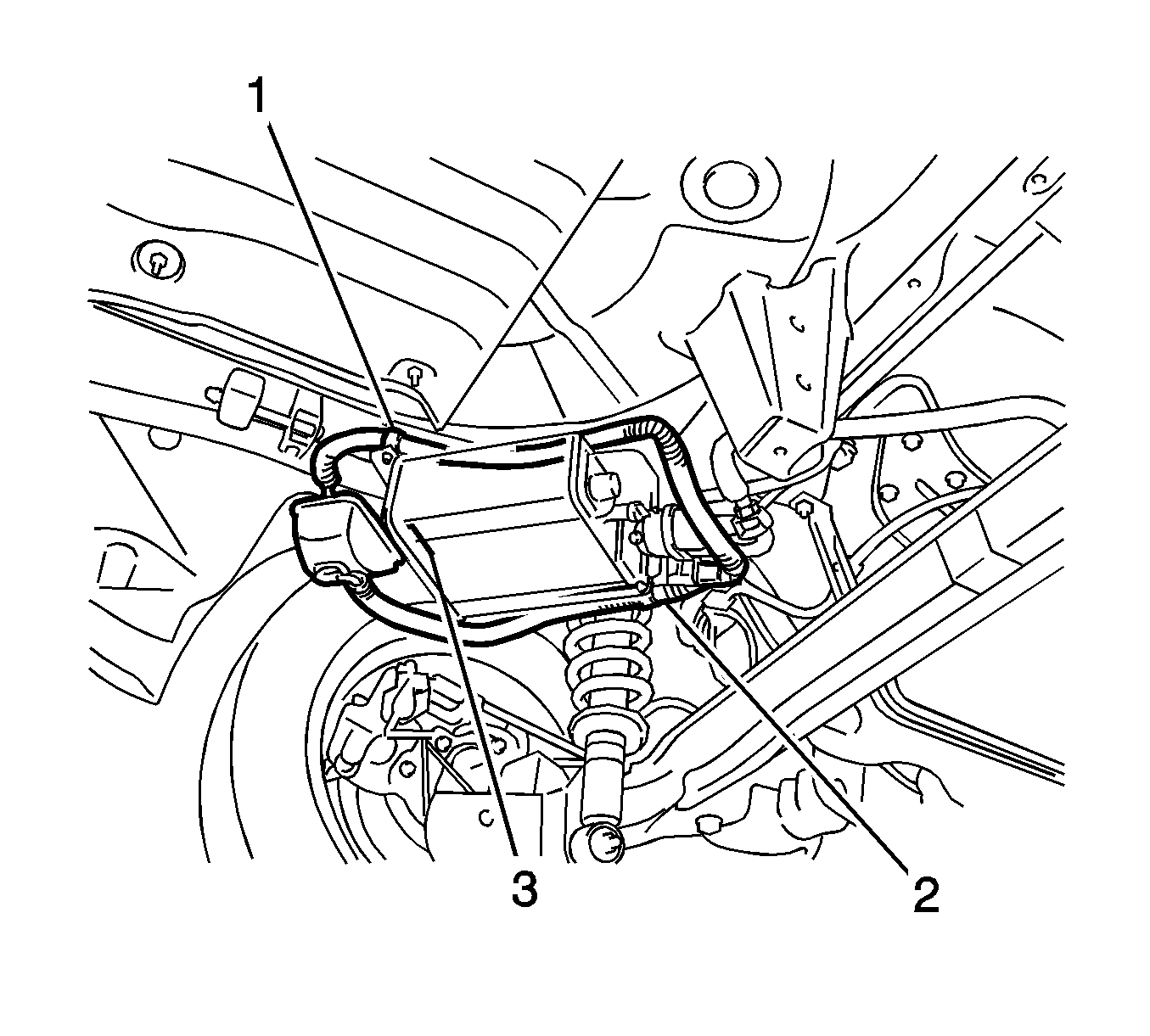 1
3
2