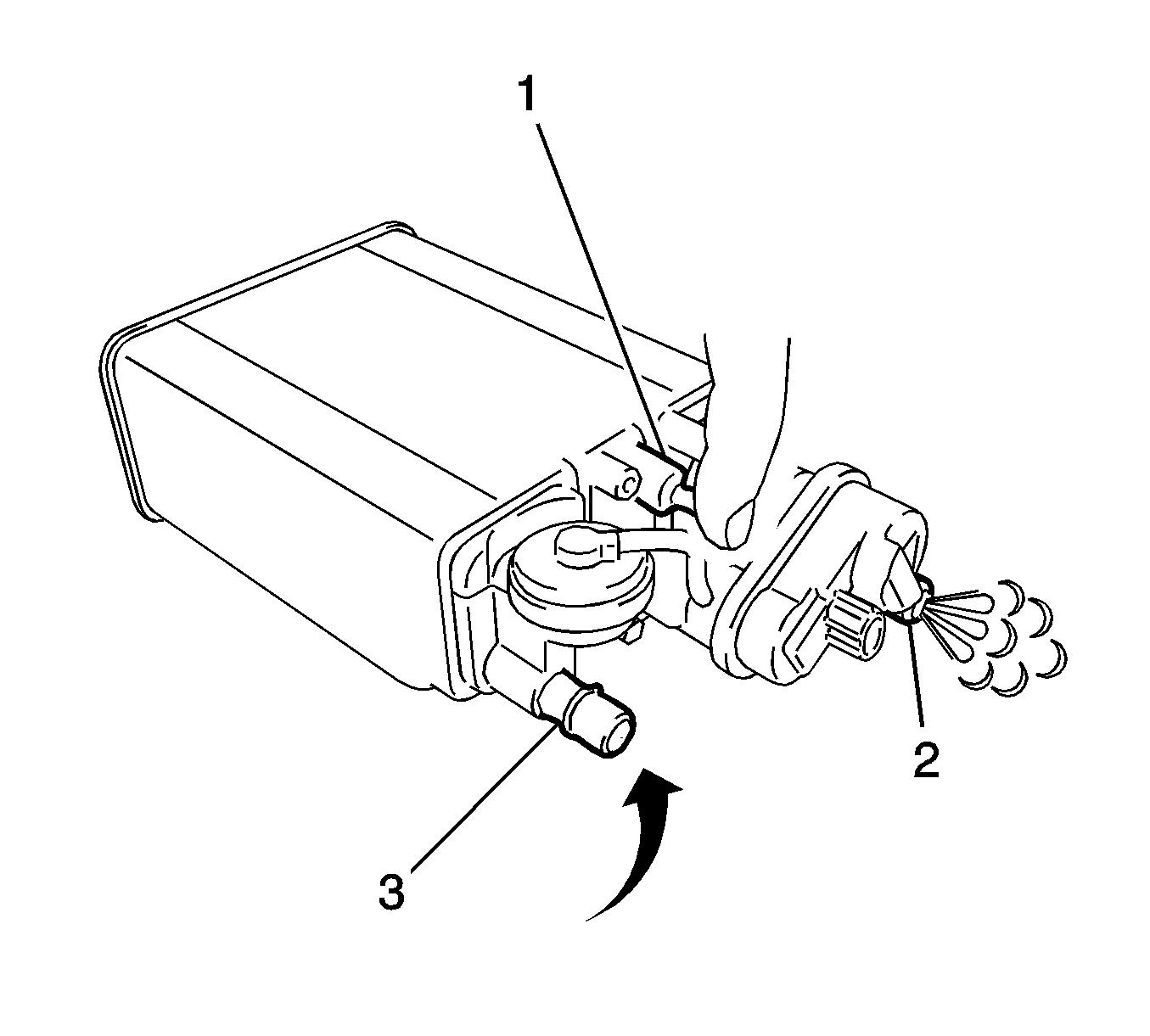 1
2
3