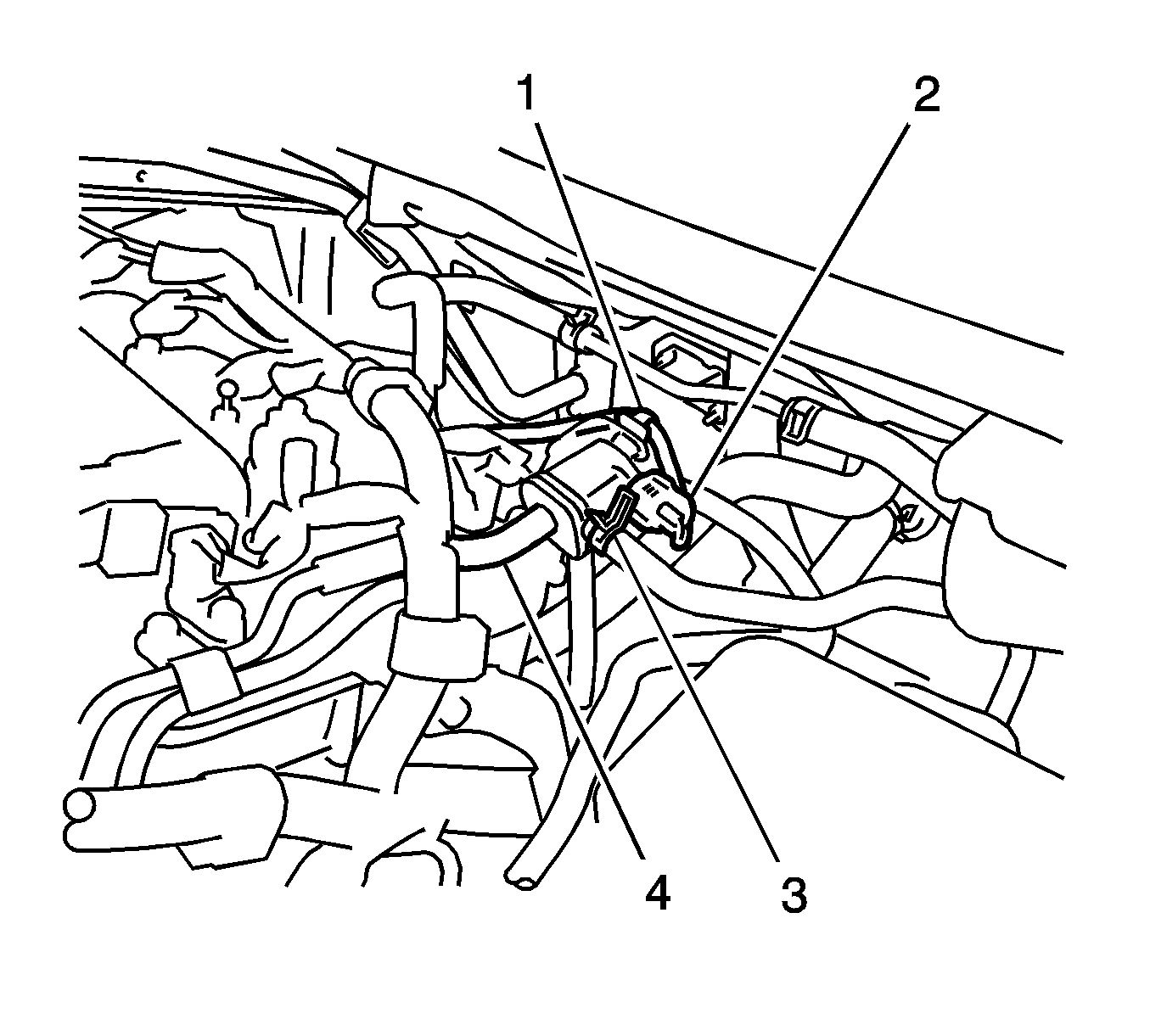 1
2
4
3