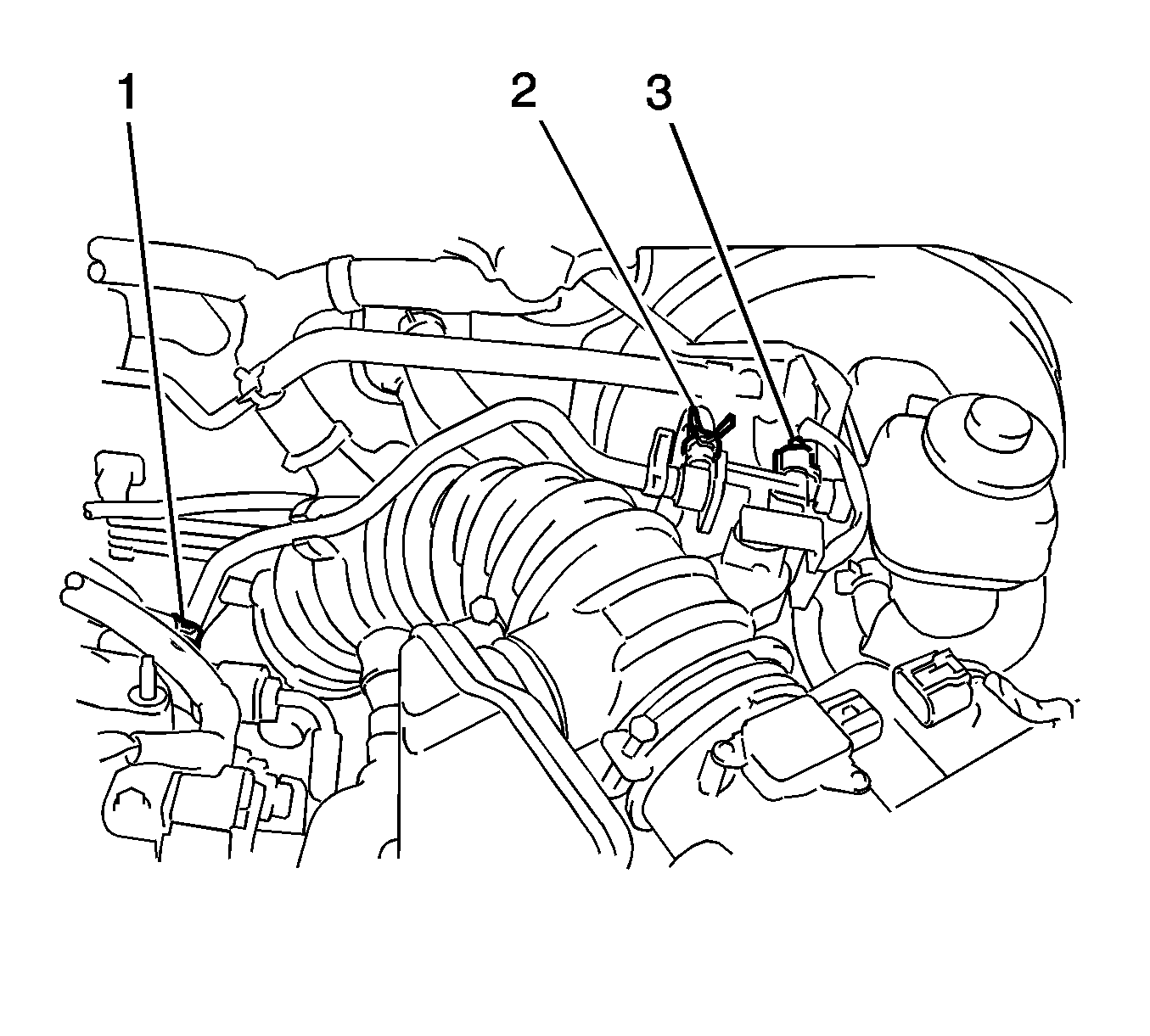 1
2
3