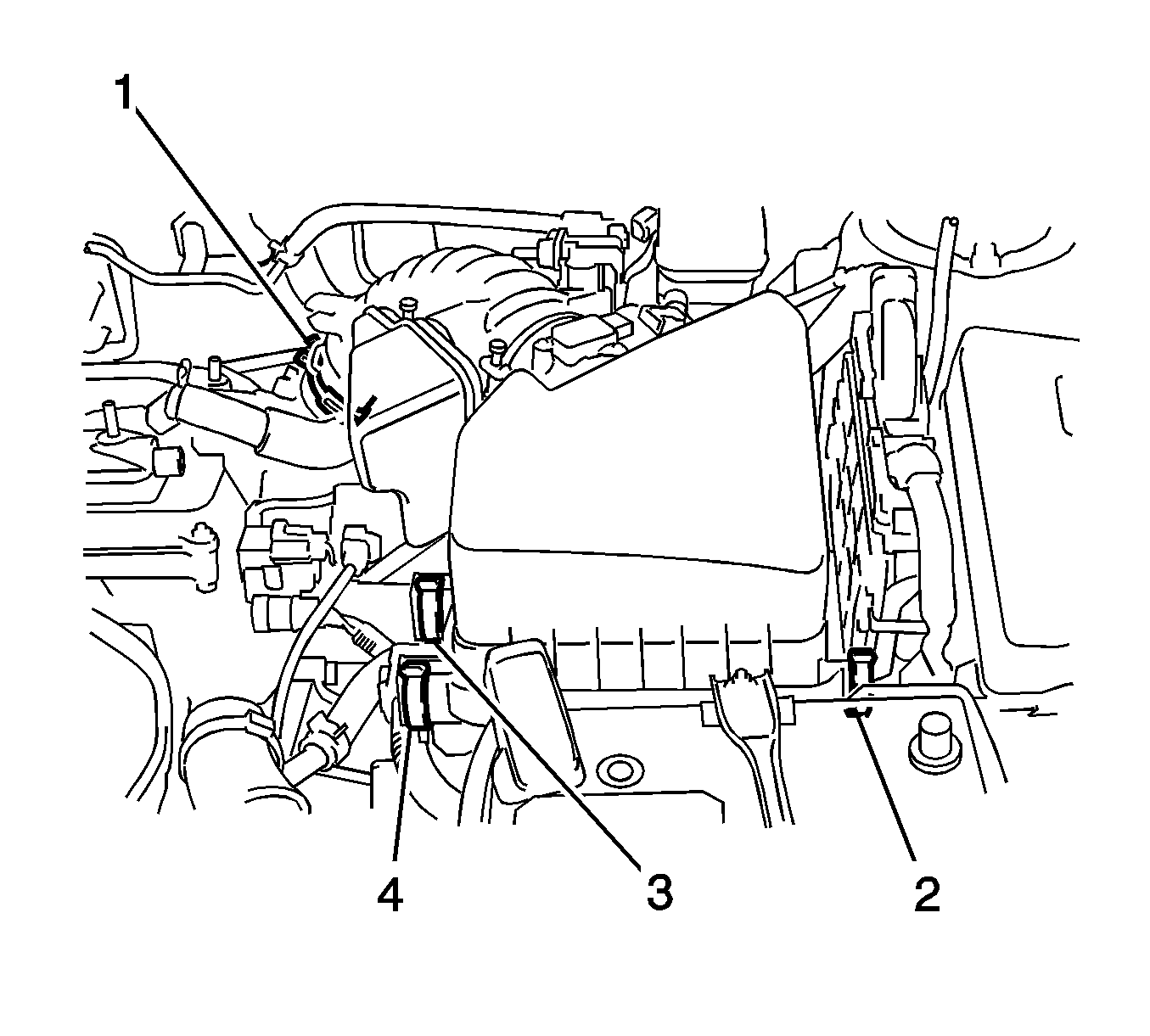 1
4
3
2