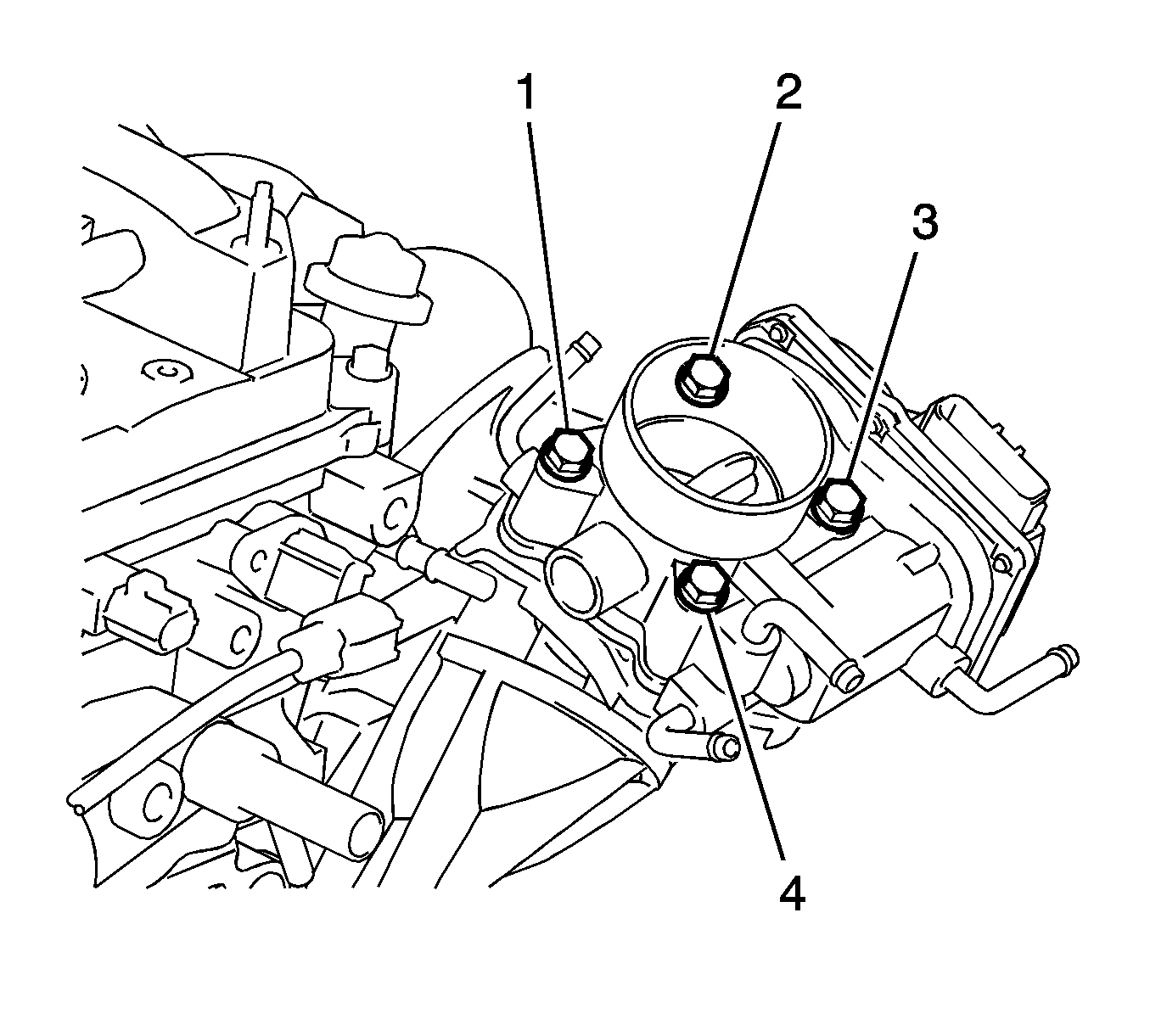 1
2
3
4