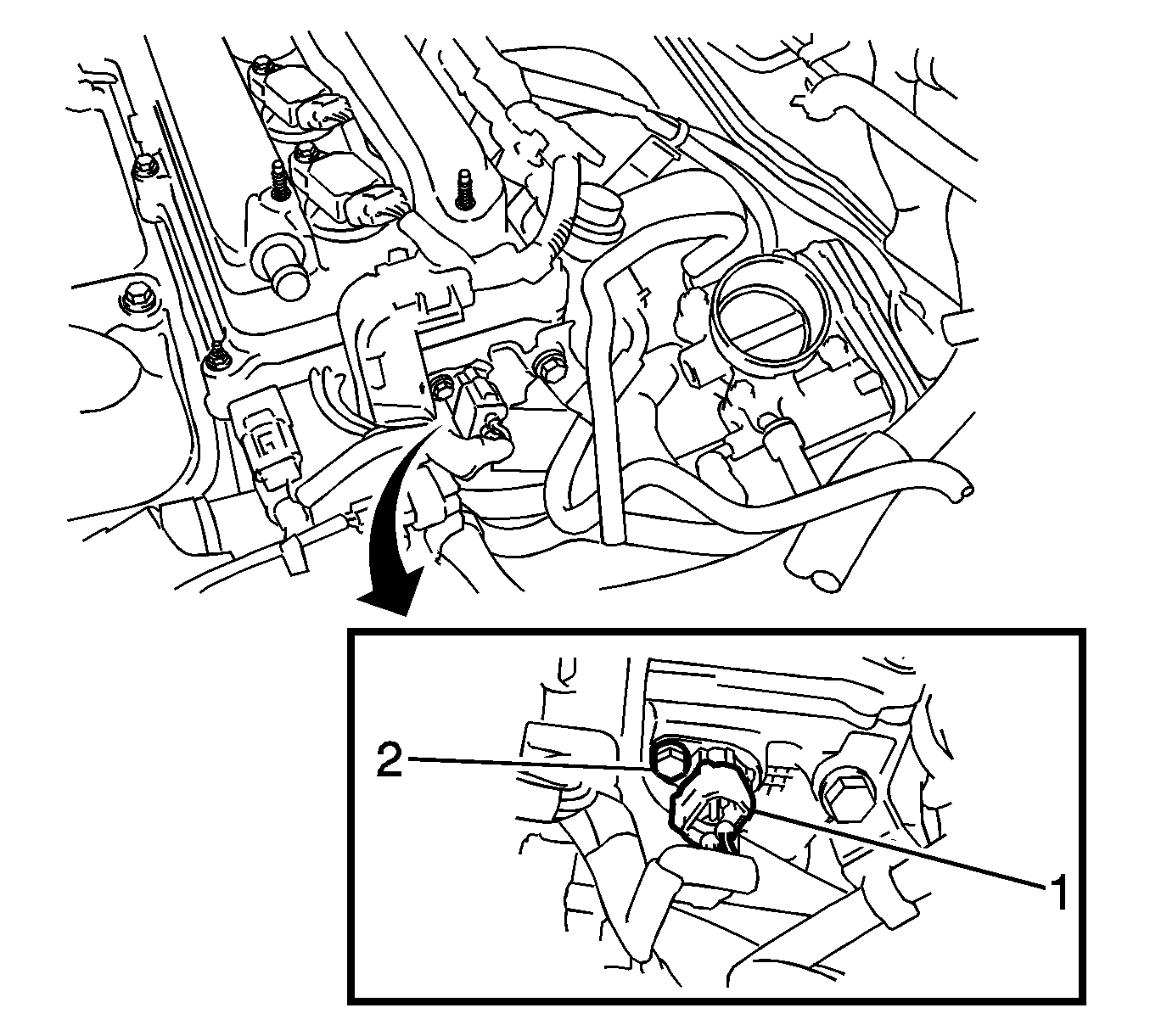 2
1